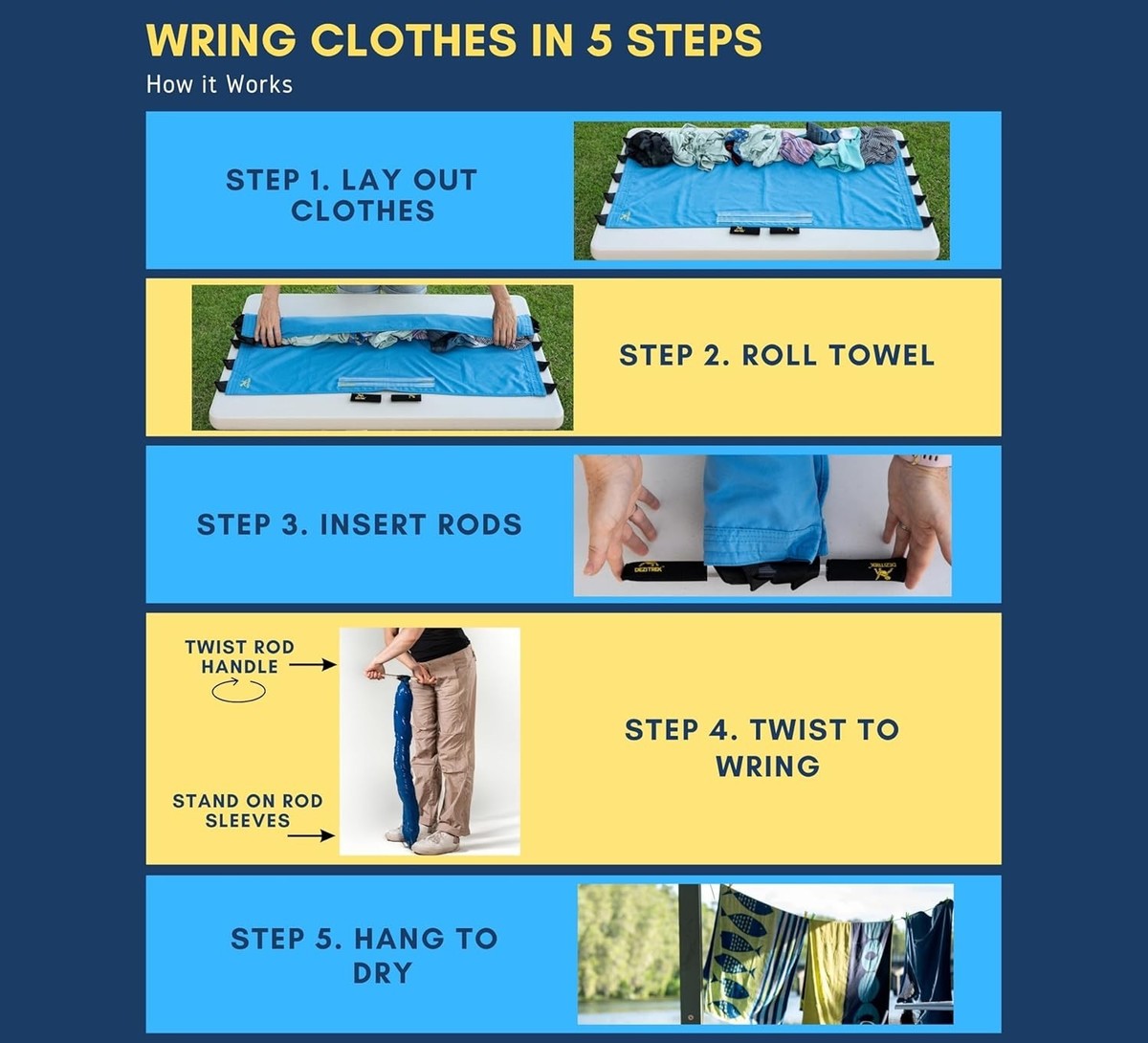 WRING CLOTHES IN 5 STEPS
How it Works

STEP 1. LAY OUT CLOTHES

STEP 2. ROLL TOWEL

STEP 3. INSERT RODS

DEZITREK

DEZITREK

TWIST ROD HANDLE

STAND ON ROD SLEEVES

STEP 4. TWIST TO WRING

STEP 5. HANG TO DRY