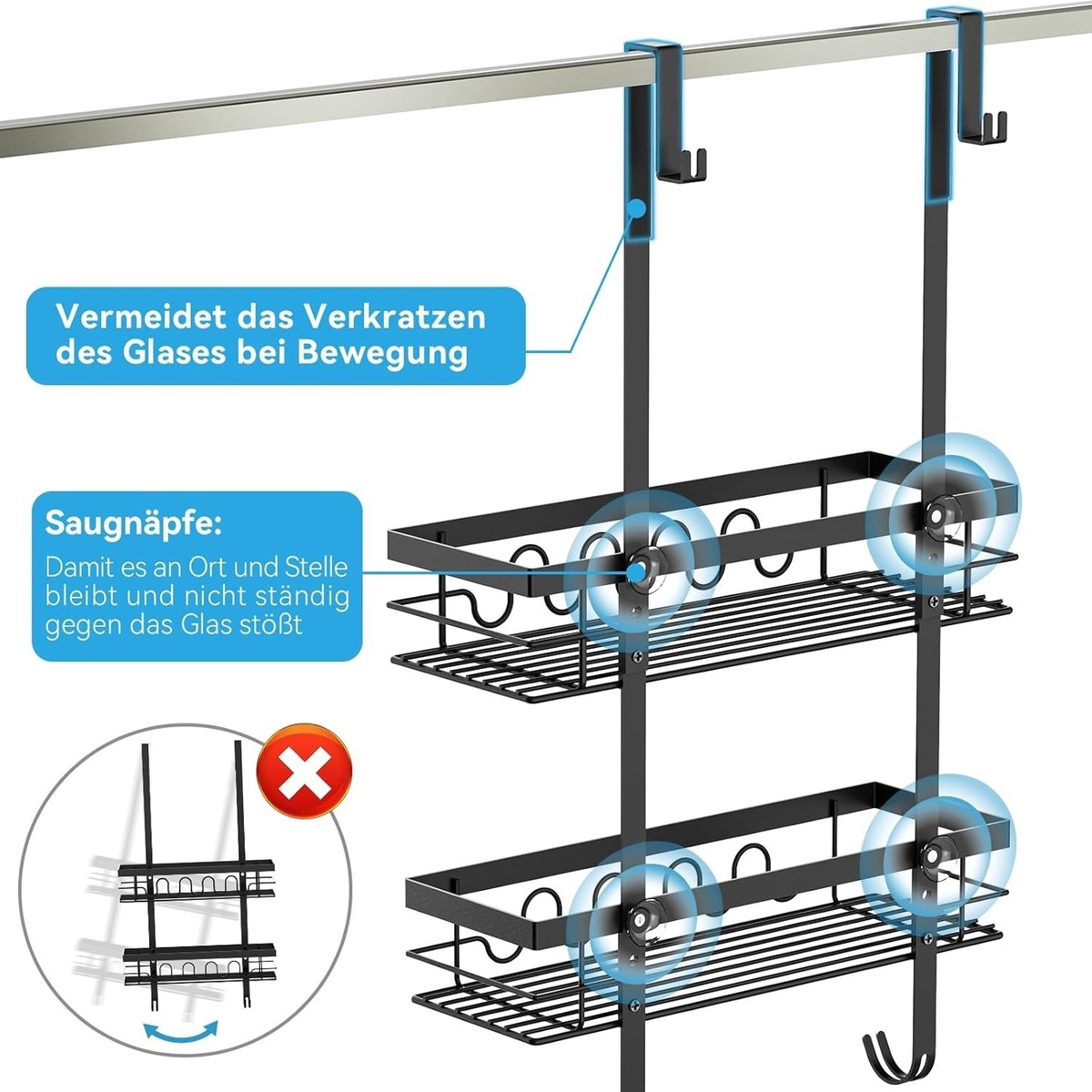 Vermeidet das Verkratzen des Glases bei Bewegung

Saugnäpfe:
Damit es an Ort und Stelle bleibt und nicht ständig gegen das Glas stößt