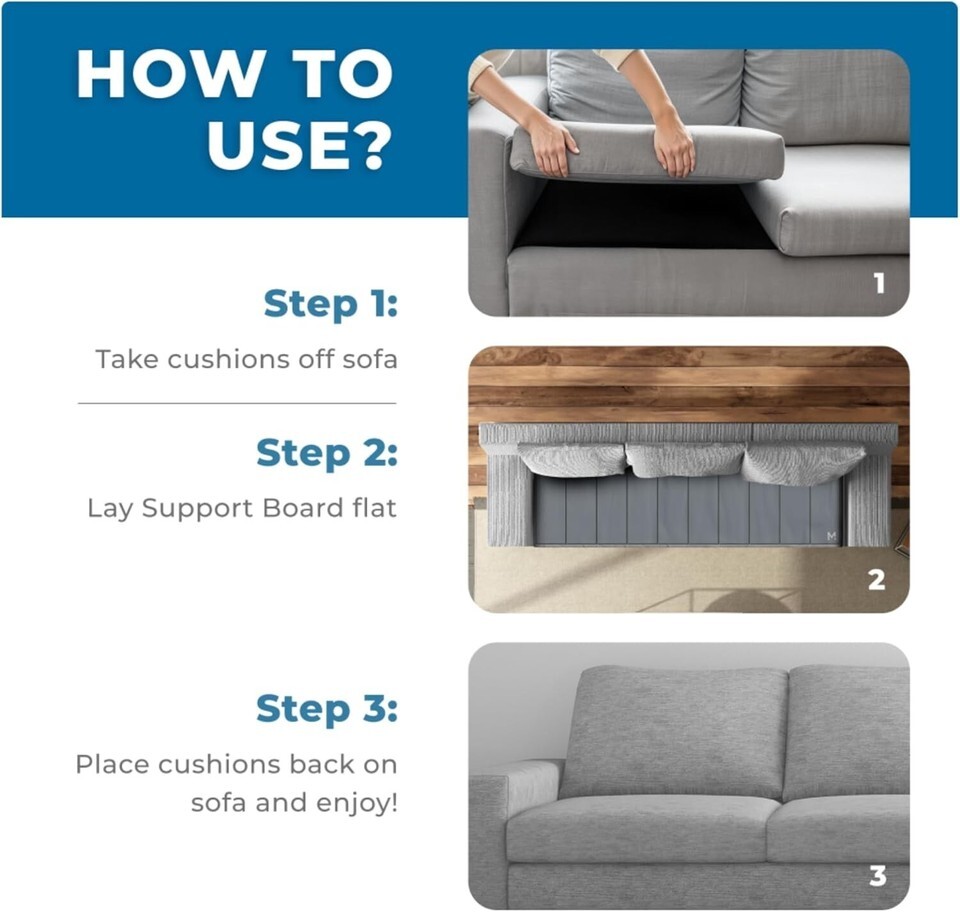 HOW TO USE?

1

Step 1:

Take cushions off sofa

Step 2:

Lay Support Board flat

M

2

Step 3:

Place cushions back on sofa and enjoy!

3