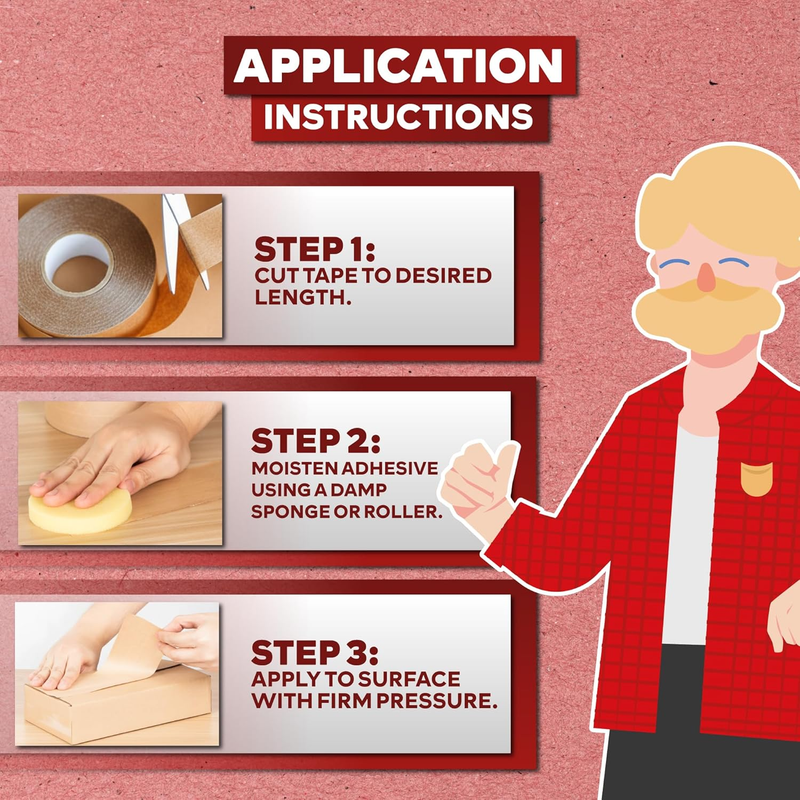 APPLICATION
INSTRUCTIONS

STEP 1:
CUT TAPE TO DESIRED LENGTH.

STEP 2:
MOISTEN ADHESIVE USING A DAMP SPONGE OR ROLLER.

STEP 3:
APPLY TO SURFACE WITH FIRM PRESSURE.