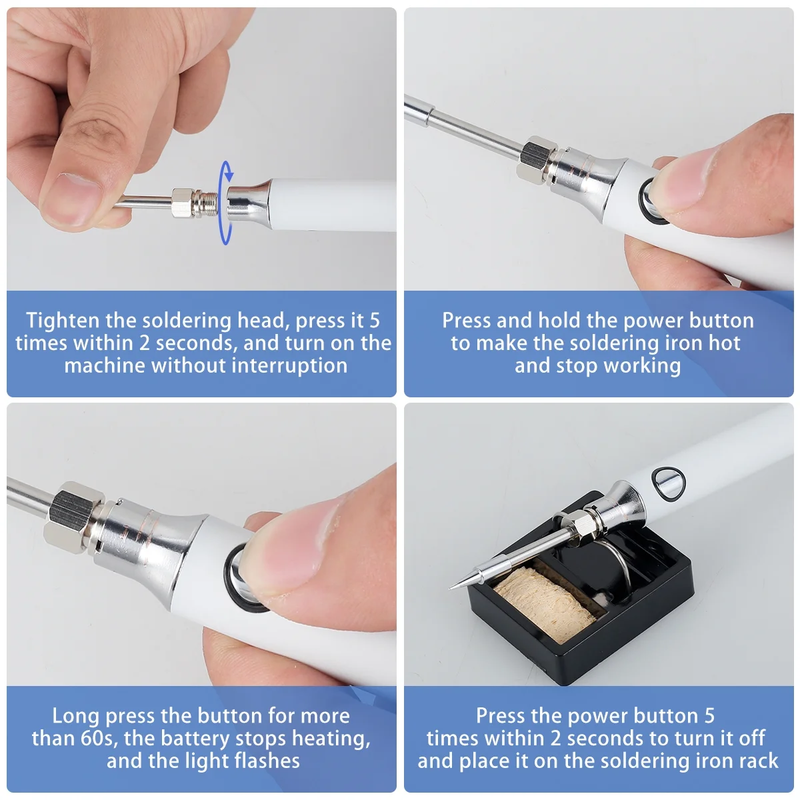 Tighten the soldering head, press it 5 times within 2 seconds, and turn on the machine without interruption

Press and hold the power button to make the soldering iron hot and stop working

Long press the button for more than 60s, the battery stops heating, and the light flashes

Press the power button 5 times within 2 seconds to turn it off and place it on the soldering iron rack