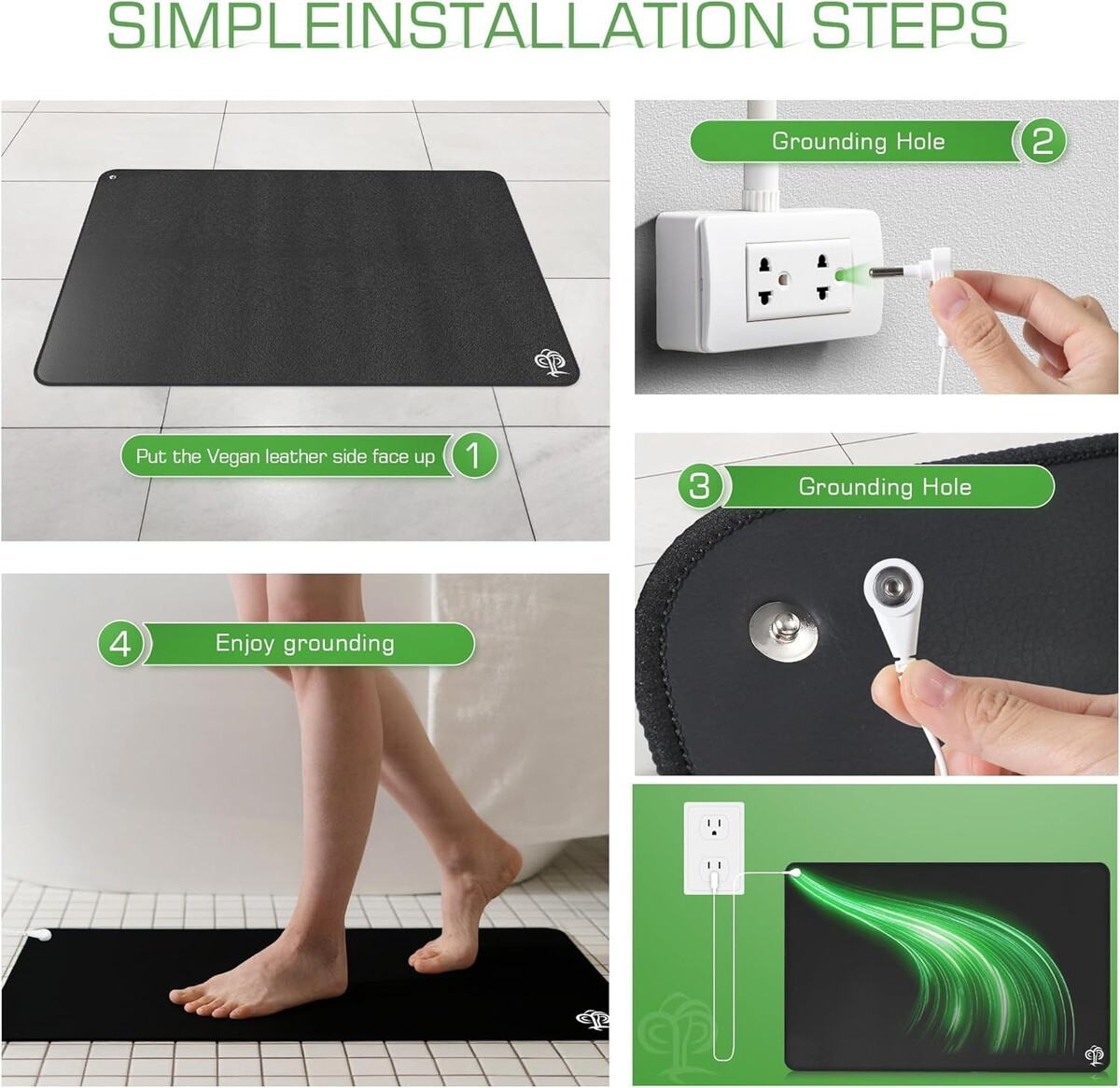 SIMPLEINSTALLATION STEPS

Put the Vegan leather side face up 1

Grounding Hole 2

3 Grounding Hole

4 Enjoy grounding