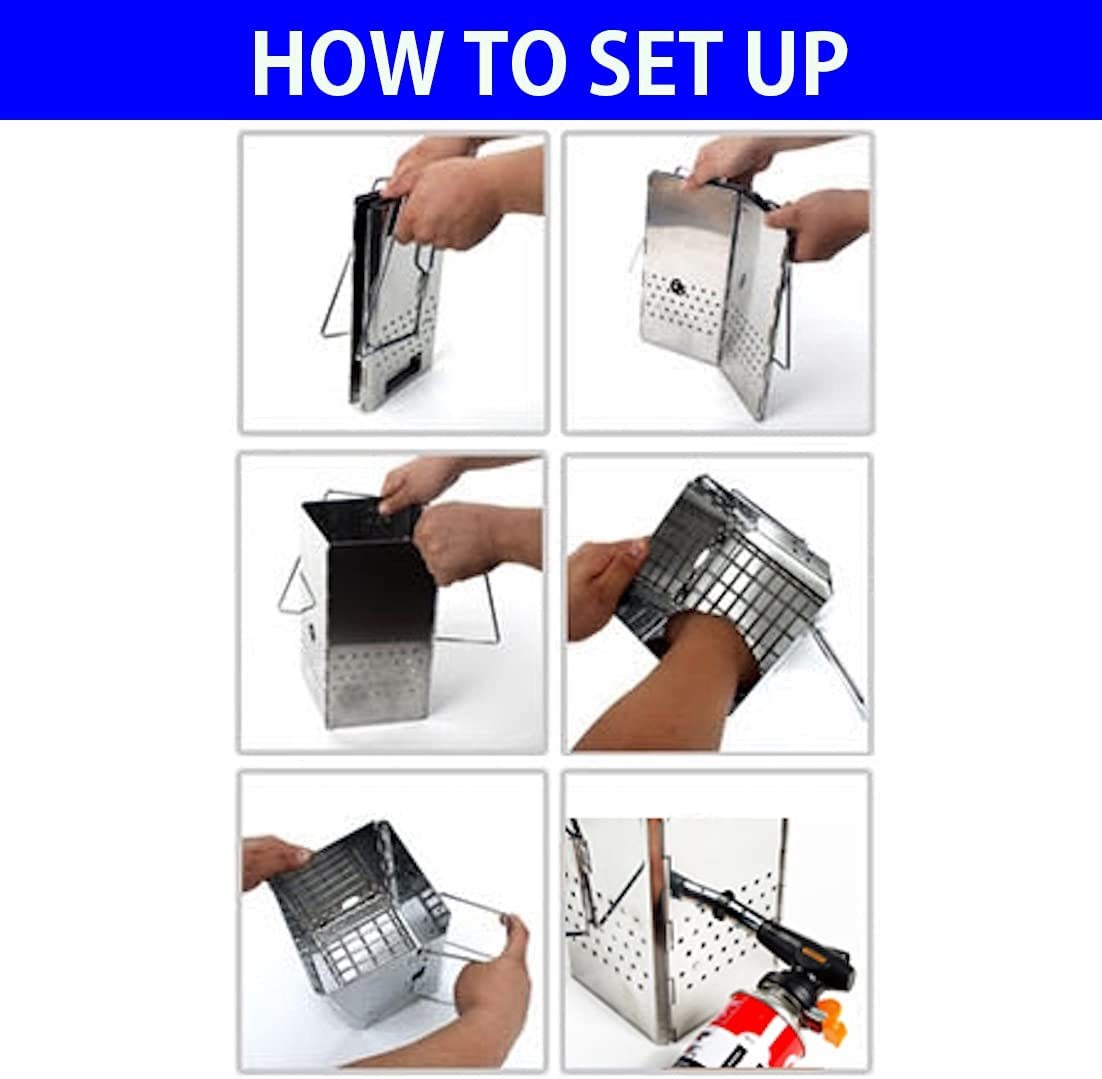 HOW TO SET UP