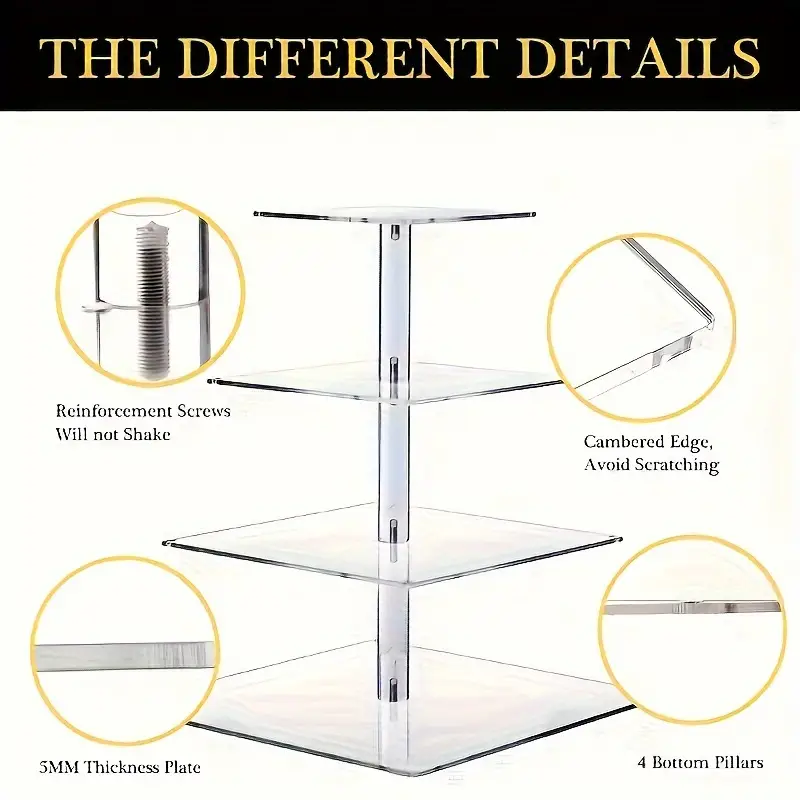 THE DIFFERENT DETAILS

Reinforcement Screws
Will not Shake

Cambered Edge,
Avoid Scratching

5MM Thickness Plate

4 Bottom Pillars