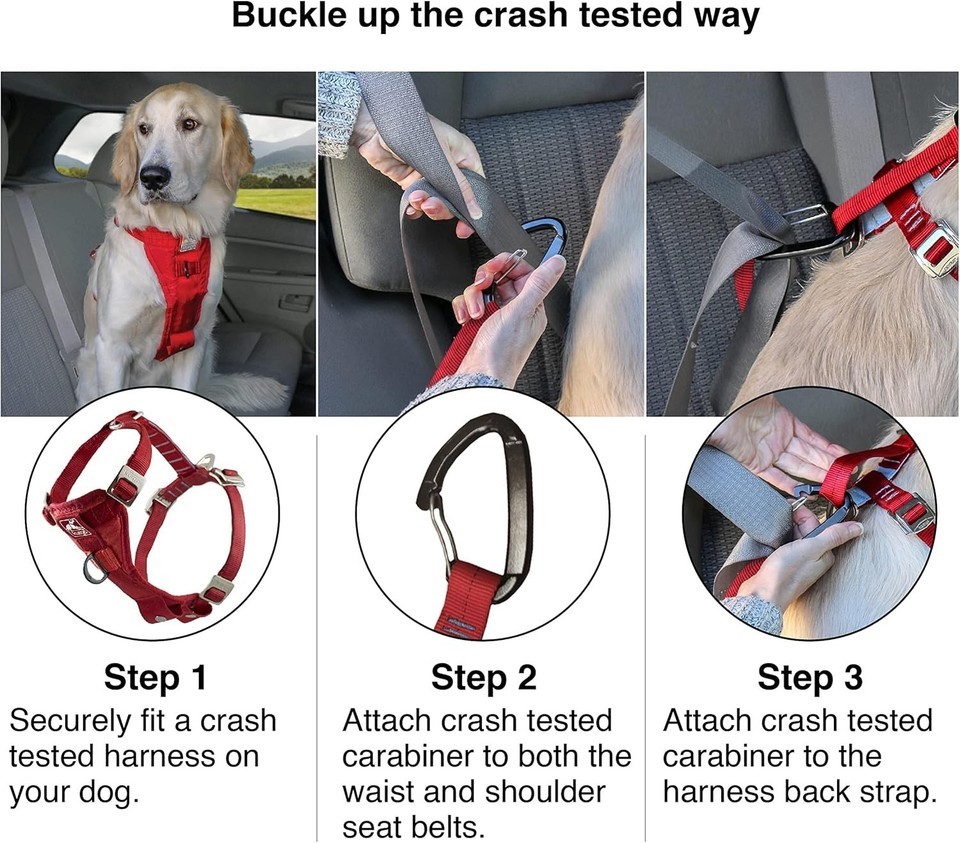 Buckle up the crash tested way

Step 1
Securely fit a crash tested harness on your dog.

Step 2
Attach crash tested carabiner to both the waist and shoulder seat belts.

Step 3
Attach crash tested carabiner to the harness back strap.