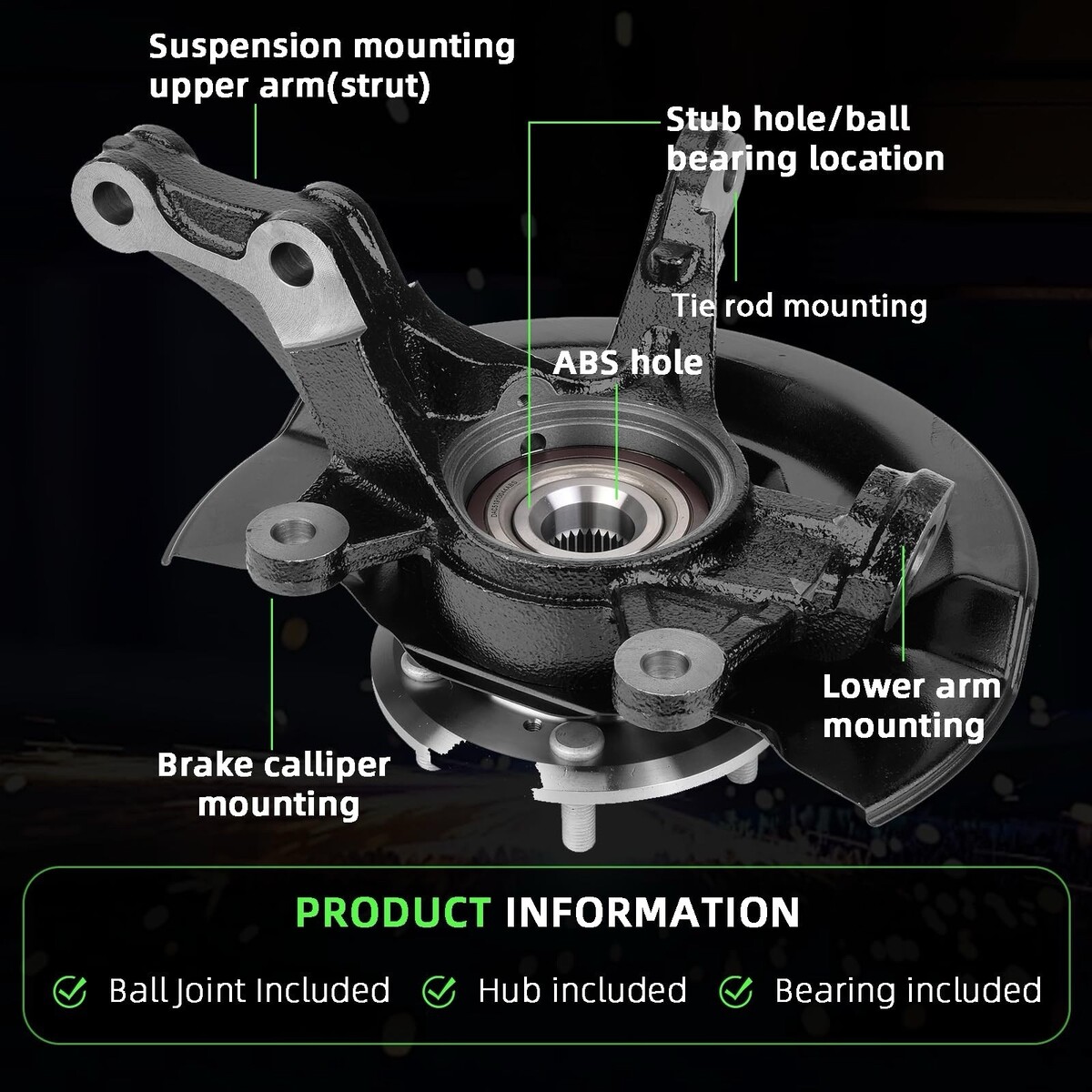 Suspension mounting upper arm(strut)

Stub hole/ball bearing location

Tie rod mounting

ABS hole

Lower arm mounting

Brake calliper mounting

PRODUCT INFORMATION

Ball Joint Included

Hub included

Bearing included