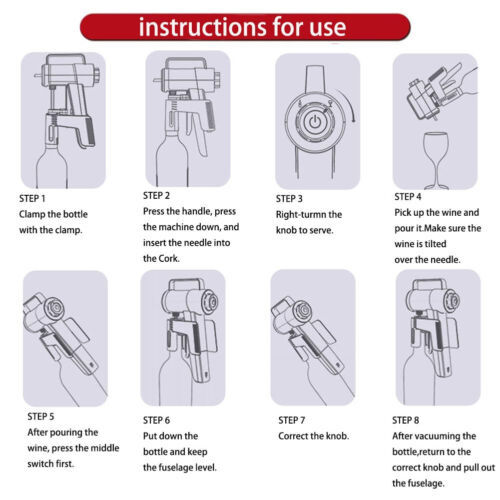 instructions for use

STEP 1
Clamp the bottle with the clamp.

STEP 2
Press the handle, press the machine down, and insert the needle into the Cork.

STEP 3
Right-turmn the knob to serve.

STEP 4
Pick up the wine and pour it.Make sure the wine is tilted over the needle.

STEP 5
After pouring the wine, press the middle switch first.

STEP 6
Put down the bottle and keep the fuselage level.

STEP 7
Correct the knob.

STEP 8
After vacuuming the bottle,return to the correct knob and pull out the fuselage.