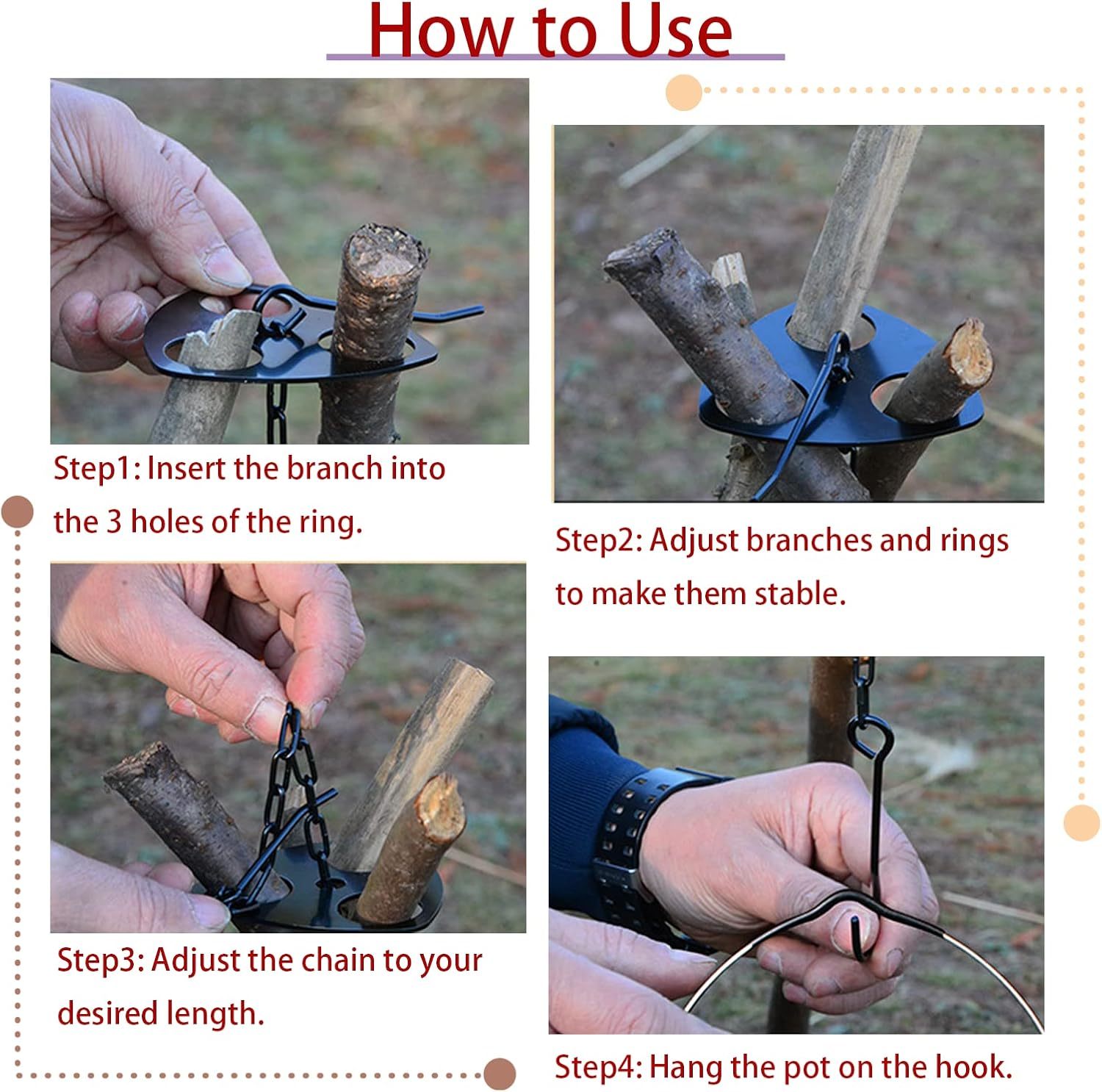 How to Use

Step1: Insert the branch into the 3 holes of the ring.

Step2: Adjust branches and rings to make them stable.

Step3: Adjust the chain to your desired length.

Step4: Hang the pot on the hook.