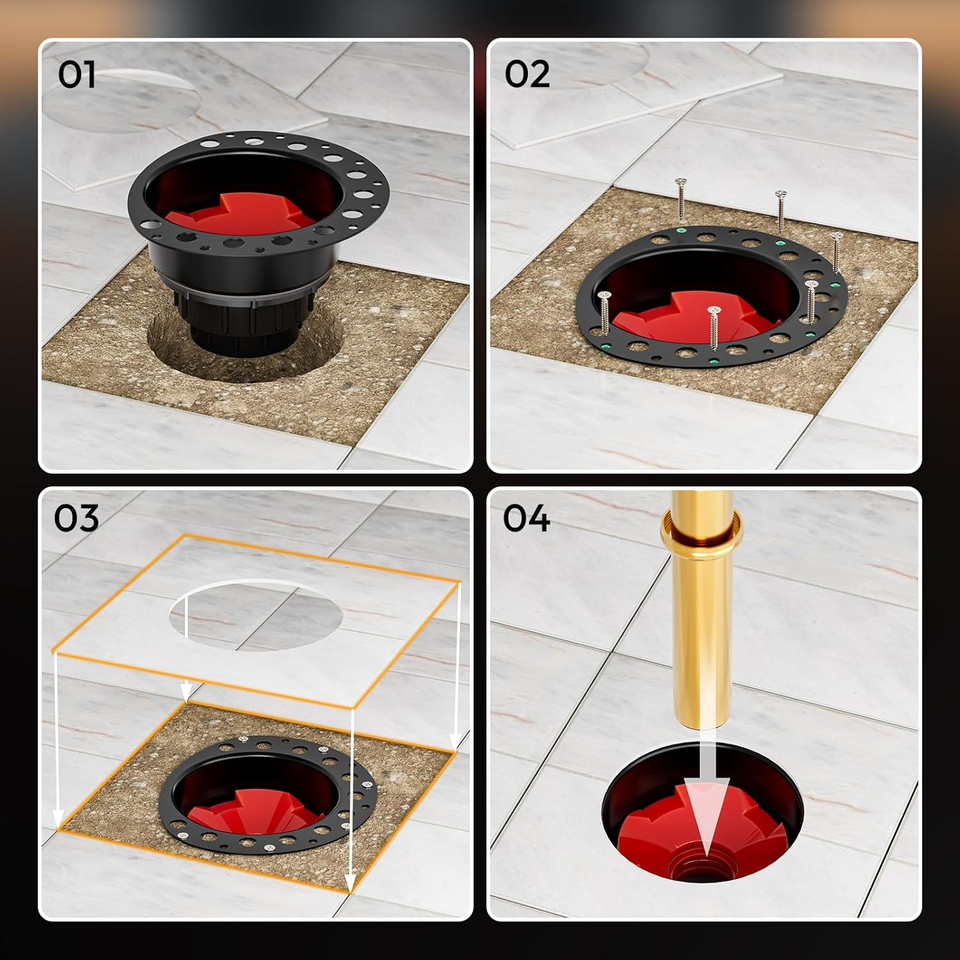 01

02

03

04