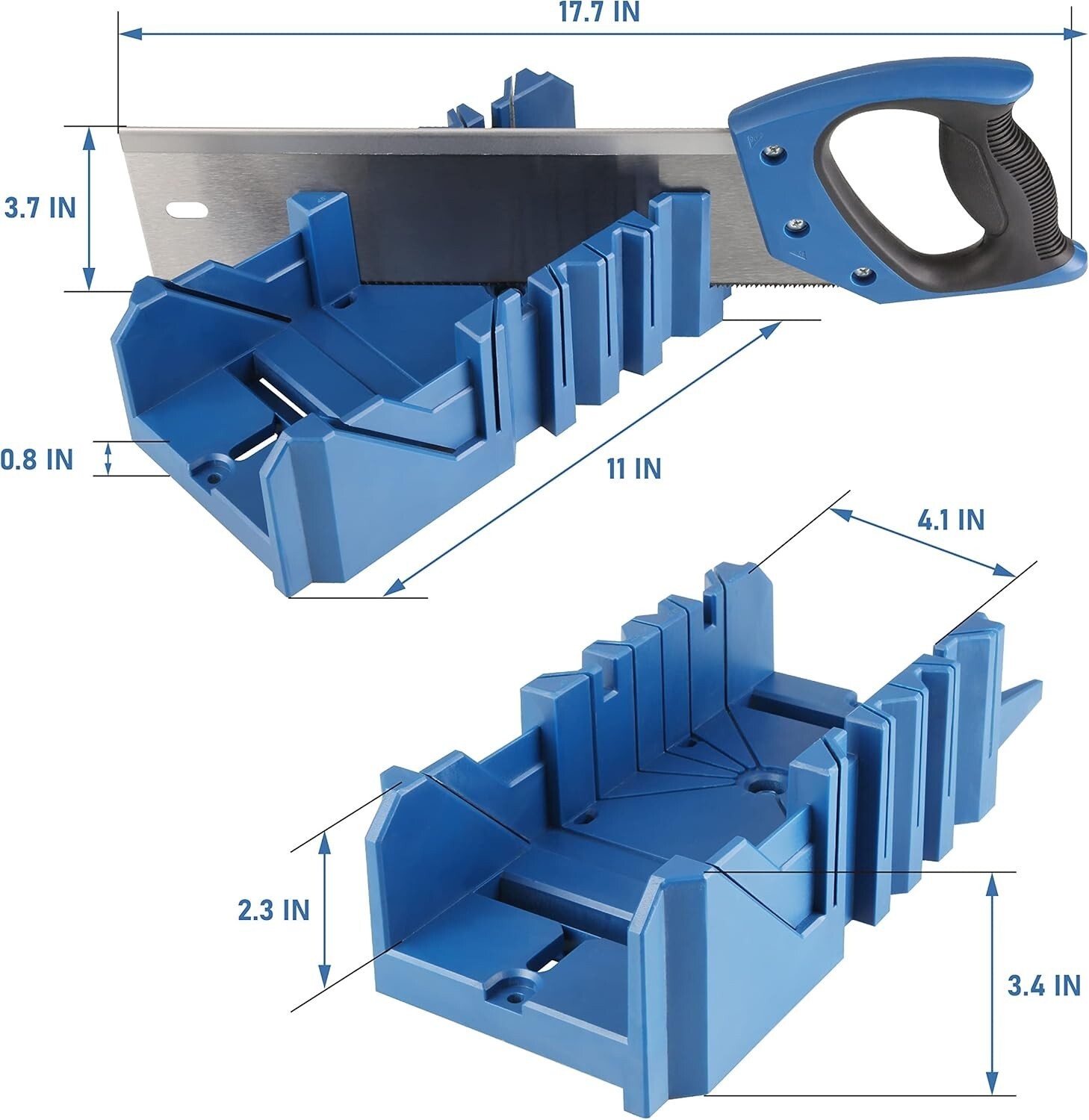 17.7 IN

3.7 IN

0.8 IN

11 IN

4.1 IN

2.3 IN

3.4 IN