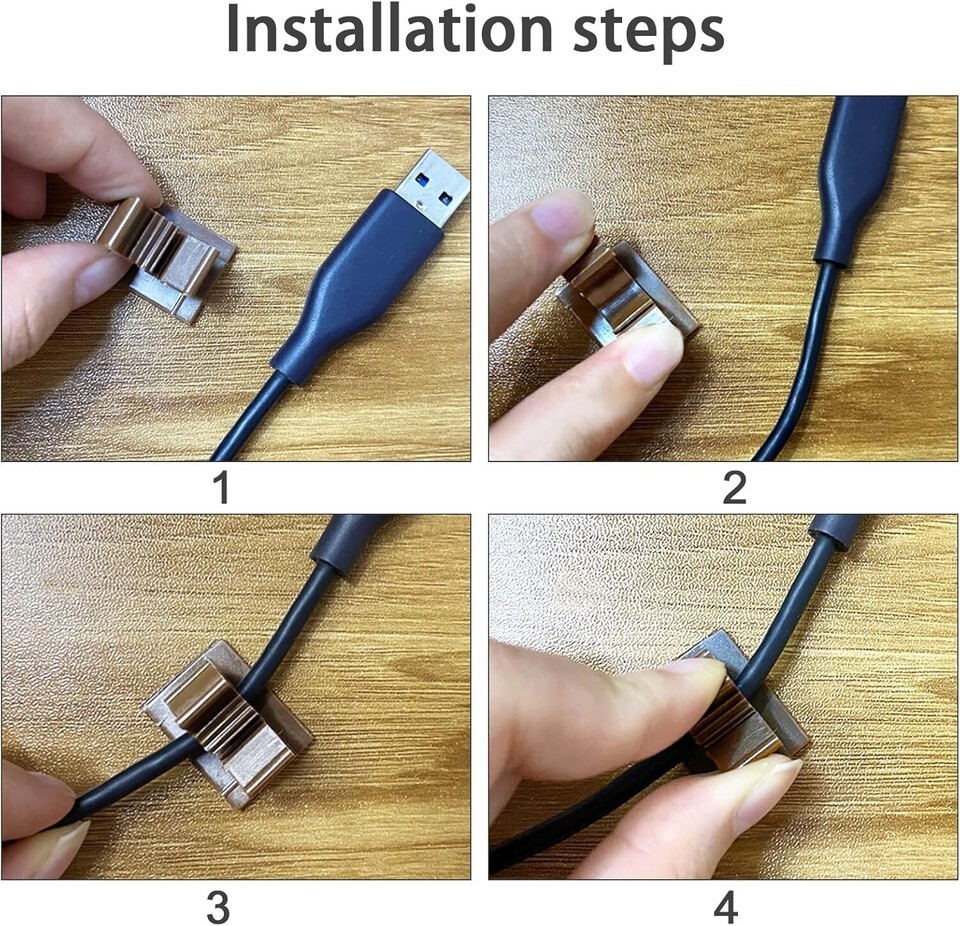 Installation steps

1

2

3

4