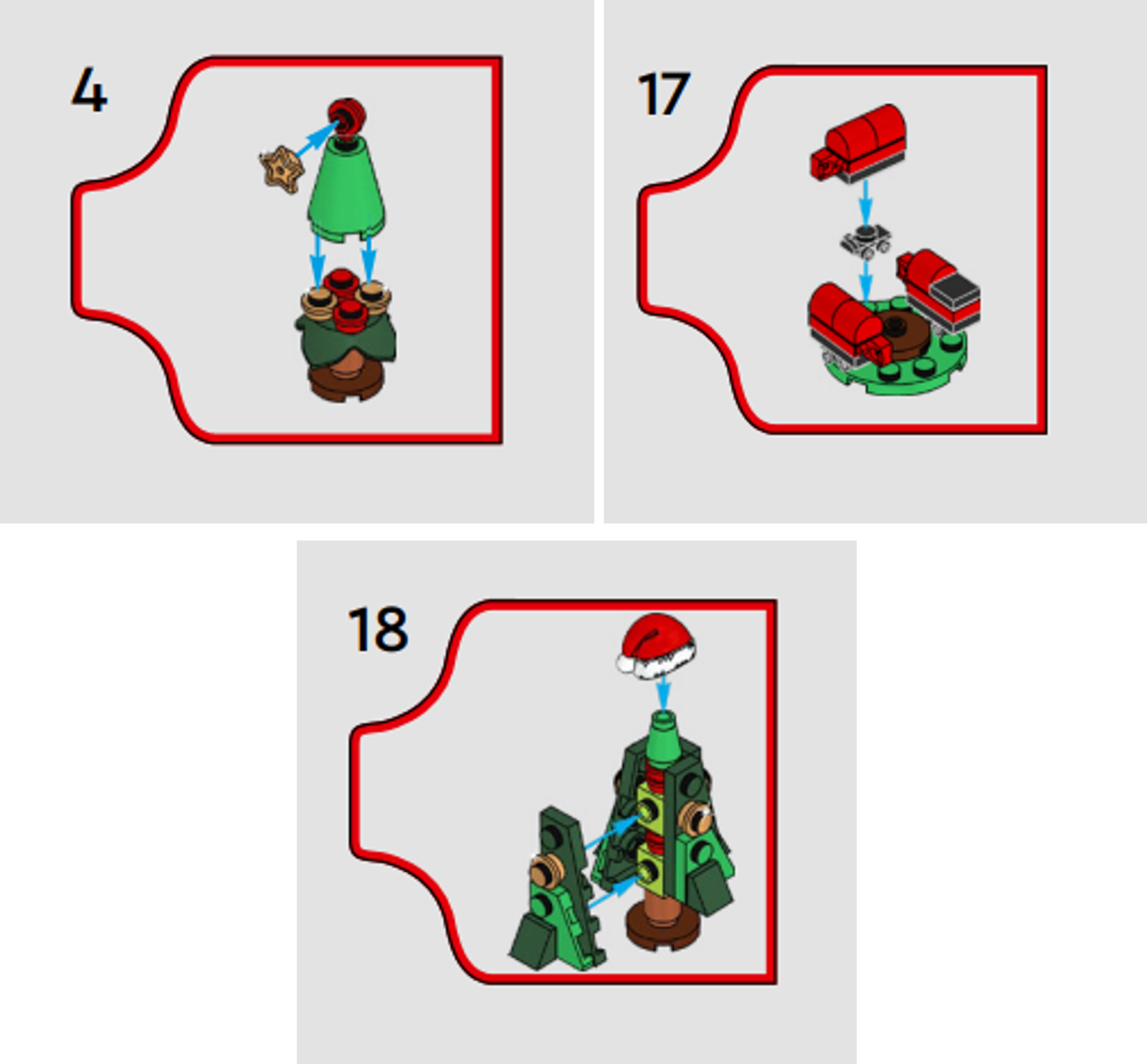 4

17

18