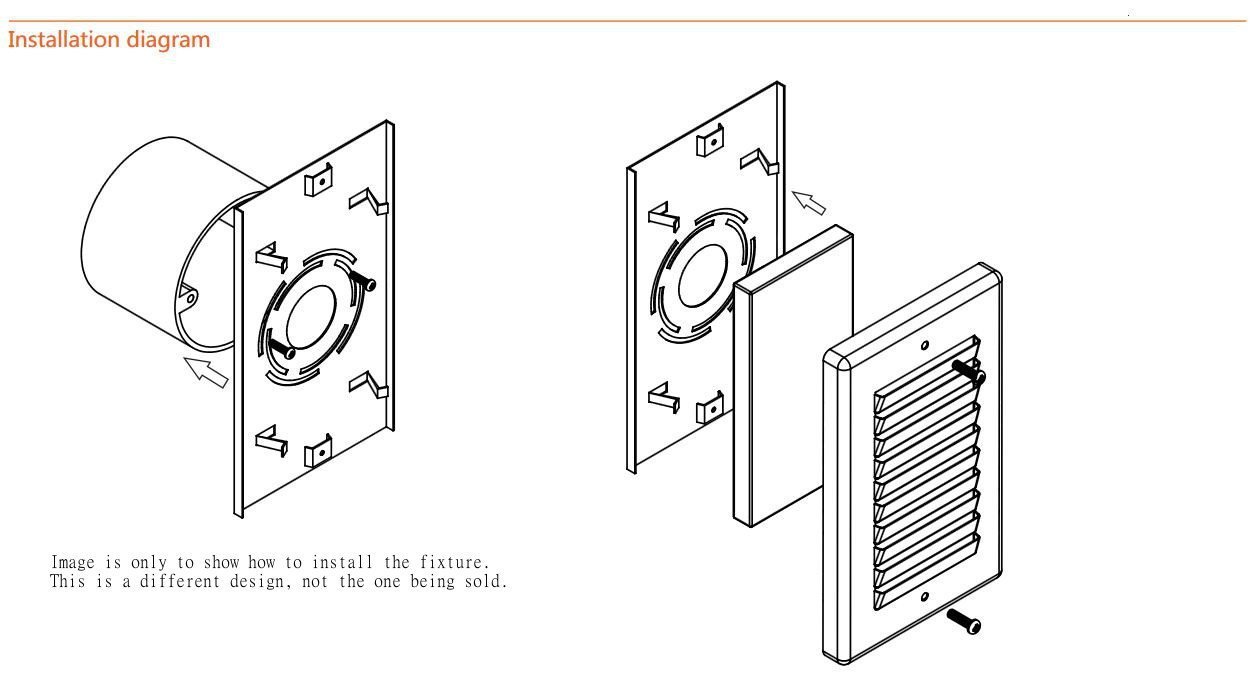 Installation diagram

Image is only to show how to install the fixture.
This is a different design, not the one being sold.