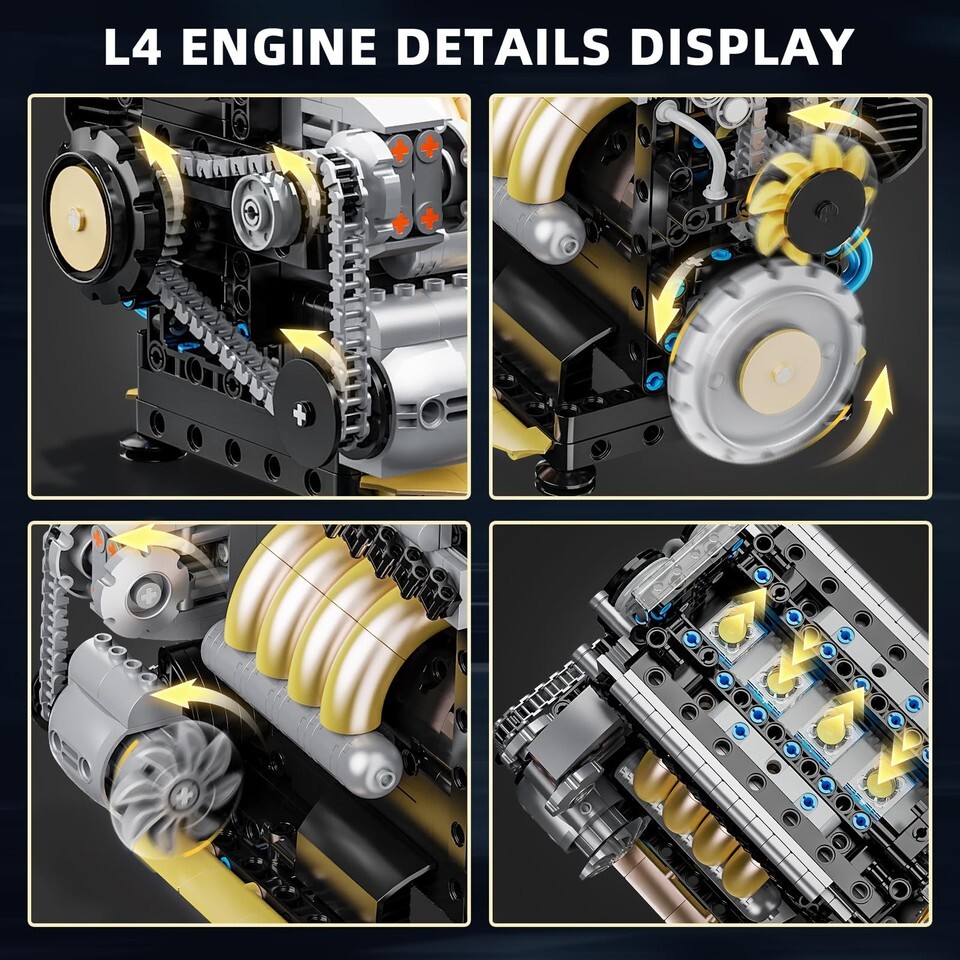 L4 ENGINE DETAILS DISPLAY