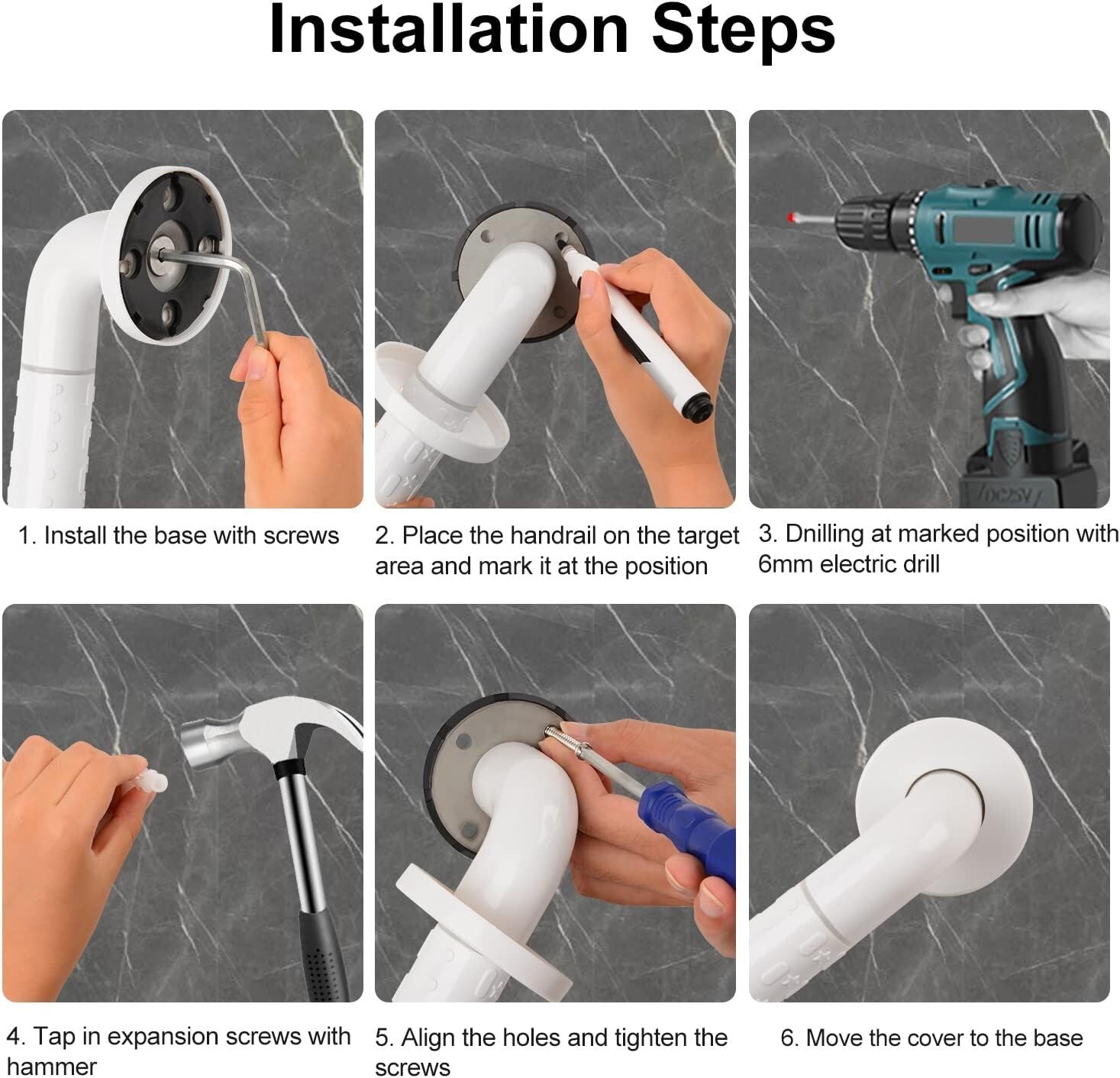 Installation Steps

DC25V

1. Install the base with screws

2. Place the handrail on the target area and mark it at the position

3. Dnilling at marked position with 6mm electric drill

4. Tap in expansion screws with hammer

5. Align the holes and tighten the screws

6. Move the cover to the base