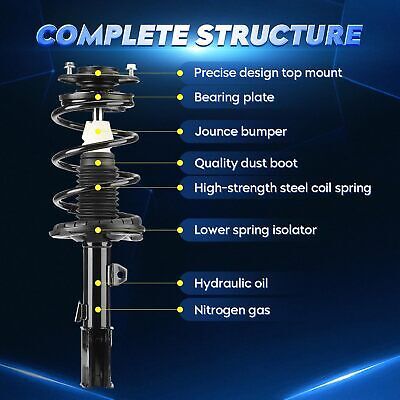 COMPLETE STRUCTURE

Precise design top mount

Bearing plate

Jounce bumper

Quality dust boot

High-strength steel coil spring

Lower spring isolator

Hydraulic oil

Nitrogen gas