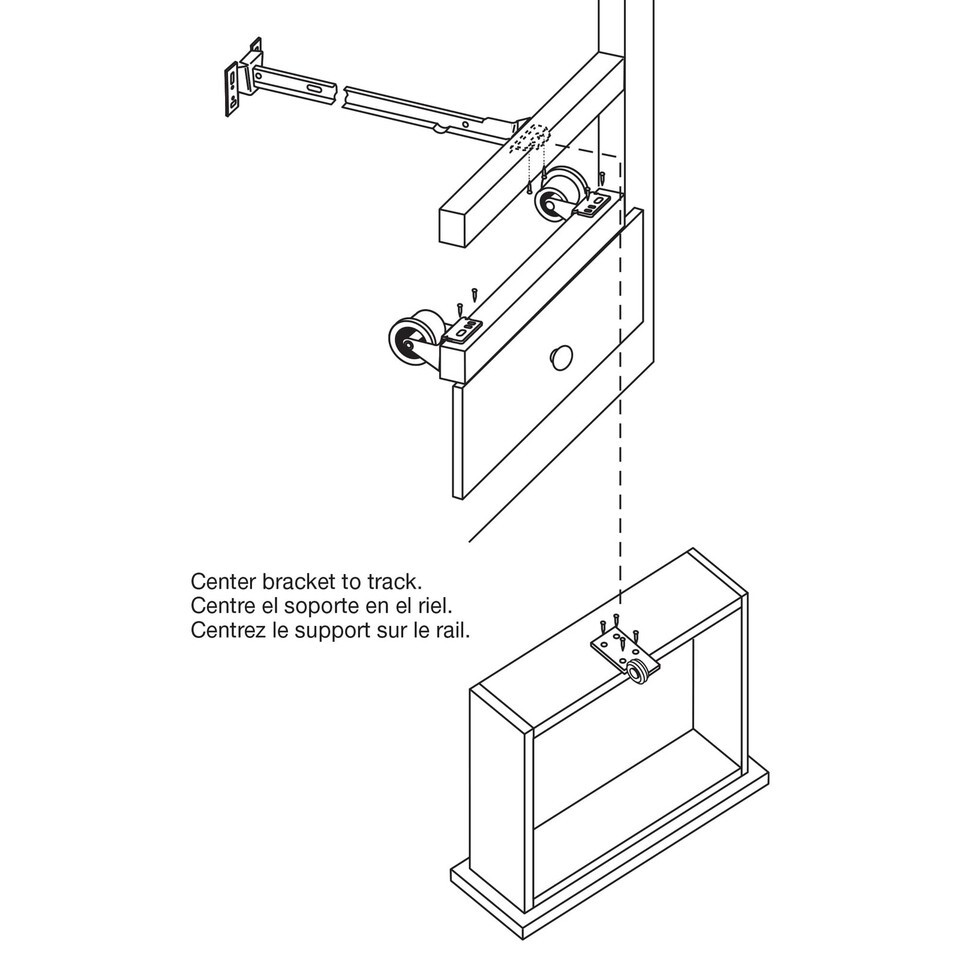 Center bracket to track.
Centre el soporte en el riel.
Centrez le support sur le rail.