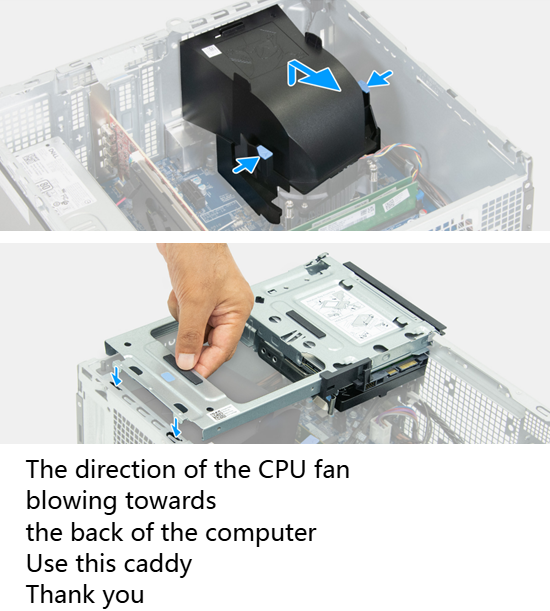 The direction of the CPU fan
blowing towards
the back of the computer
Use this caddy
Thank you