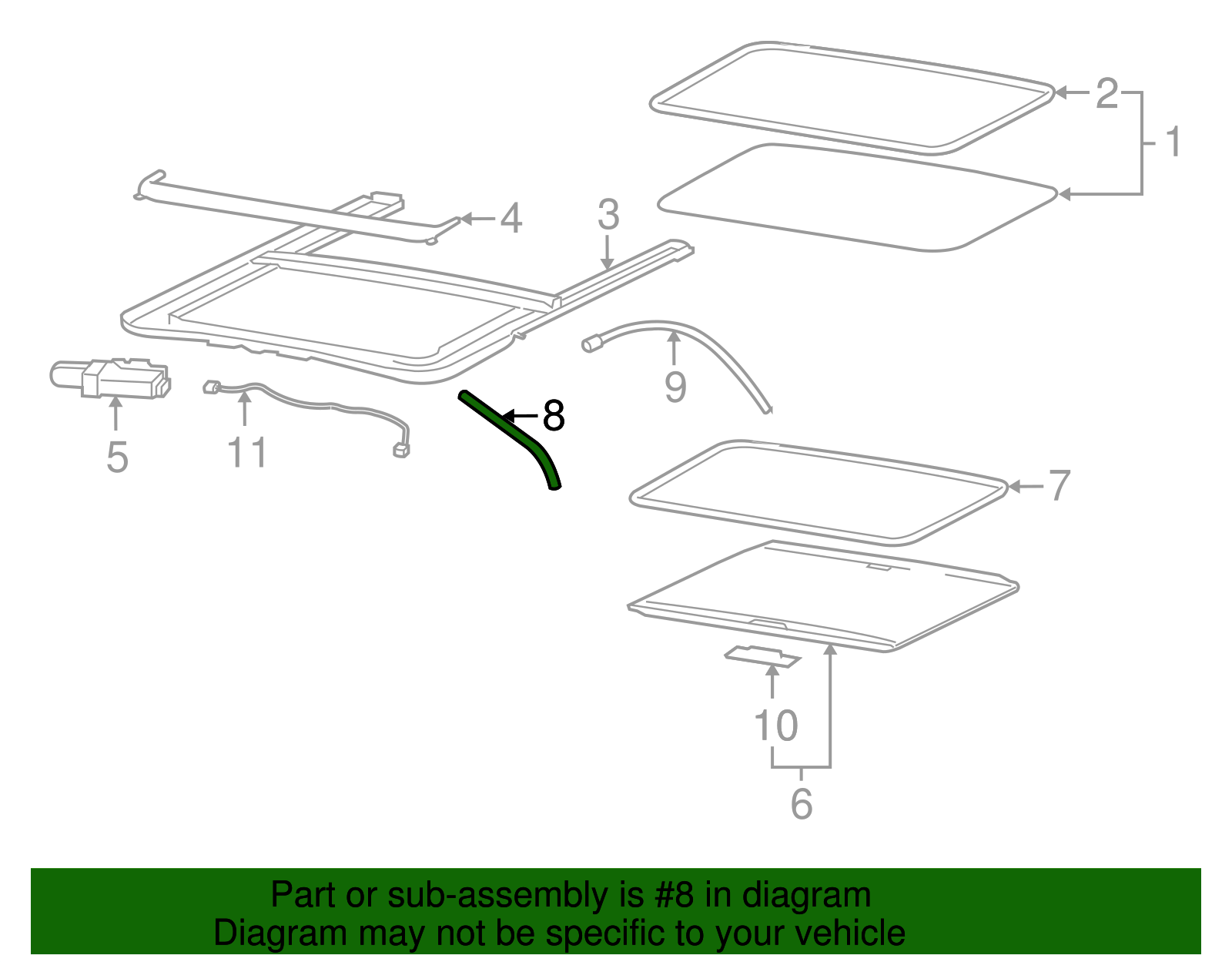 2
1
4
3
9
8
5
11
7
10
6

Part or sub-assembly is #8 in diagram
Diagram may not be specific to your vehicle