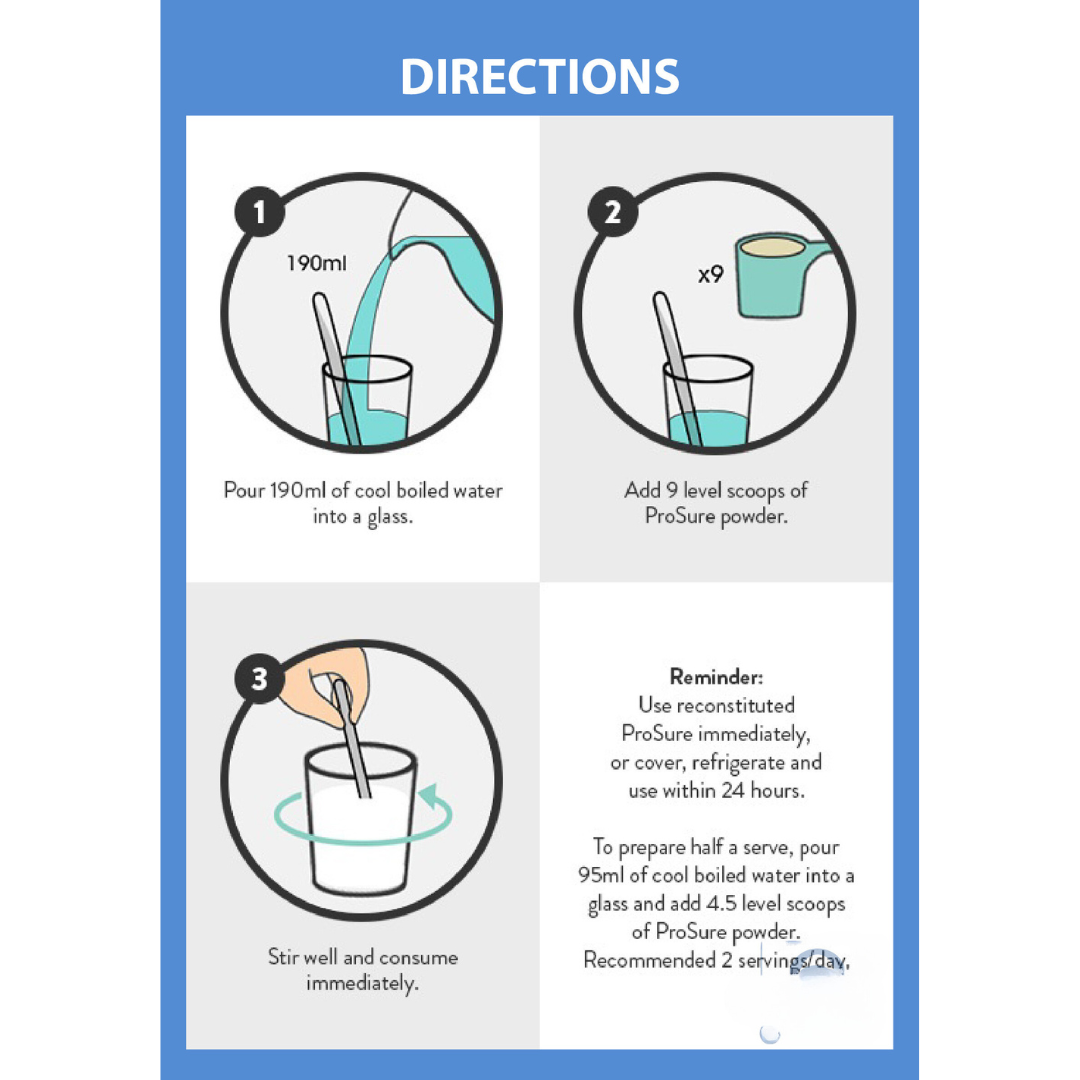 DIRECTIONS

1

190ml

Pour 190ml of cool boiled water into a glass.

2

x9

Add 9 level scoops of ProSure powder.

3

Stir well and consume immediately.

Reminder:
Use reconstituted ProSure immediately, or cover, refrigerate and use within 24 hours.

To prepare half a serve, pour 95ml of cool boiled water into a glass and add 4.5 level scoops of ProSure powder. Recommended 2 servings/day.