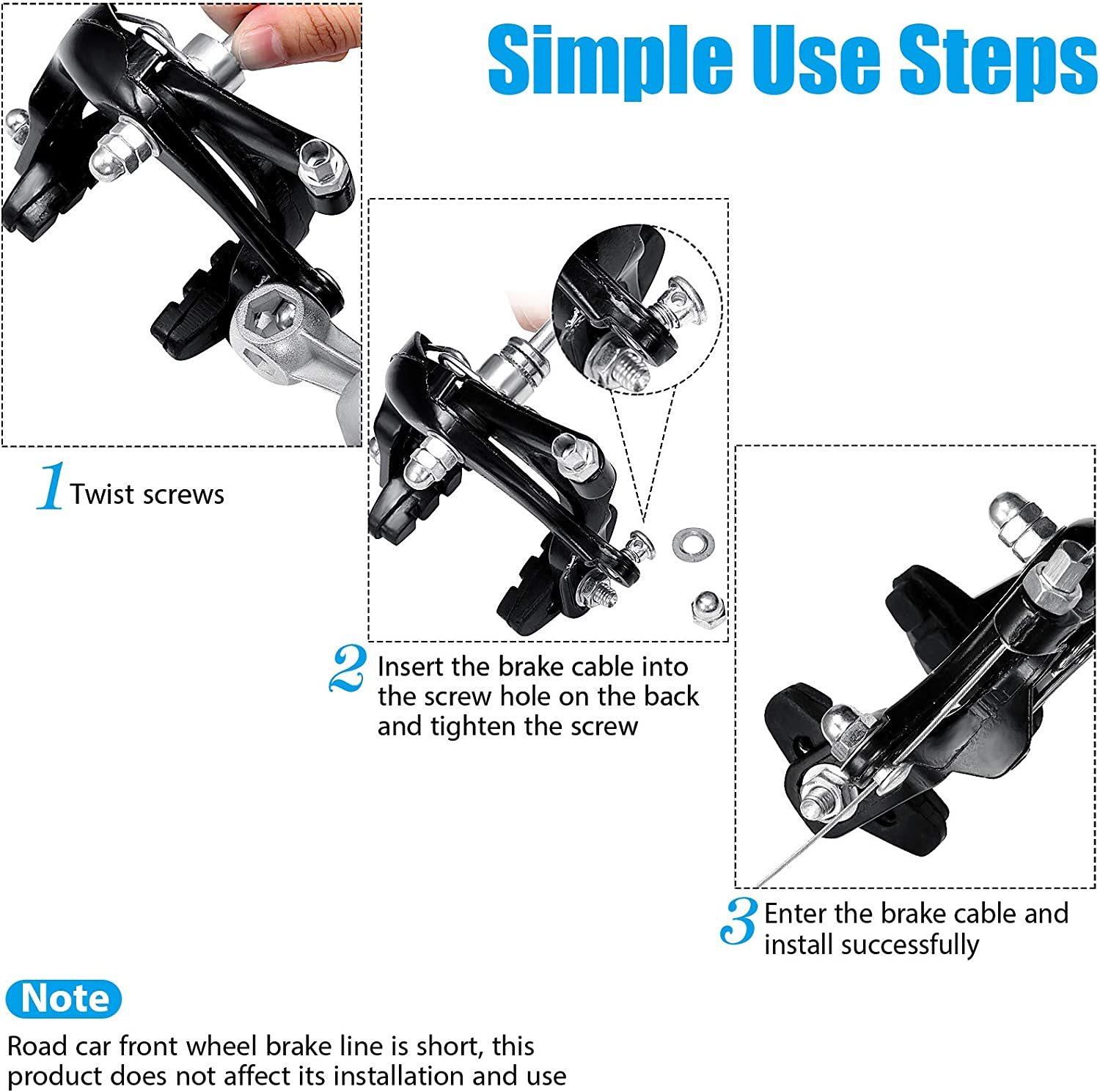 Simple Use Steps

1 Twist screws

2 Insert the brake cable into the screw hole on the back and tighten the screw

3 Enter the brake cable and install successfully

Note

Road car front wheel brake line is short, this product does not affect its installation and use