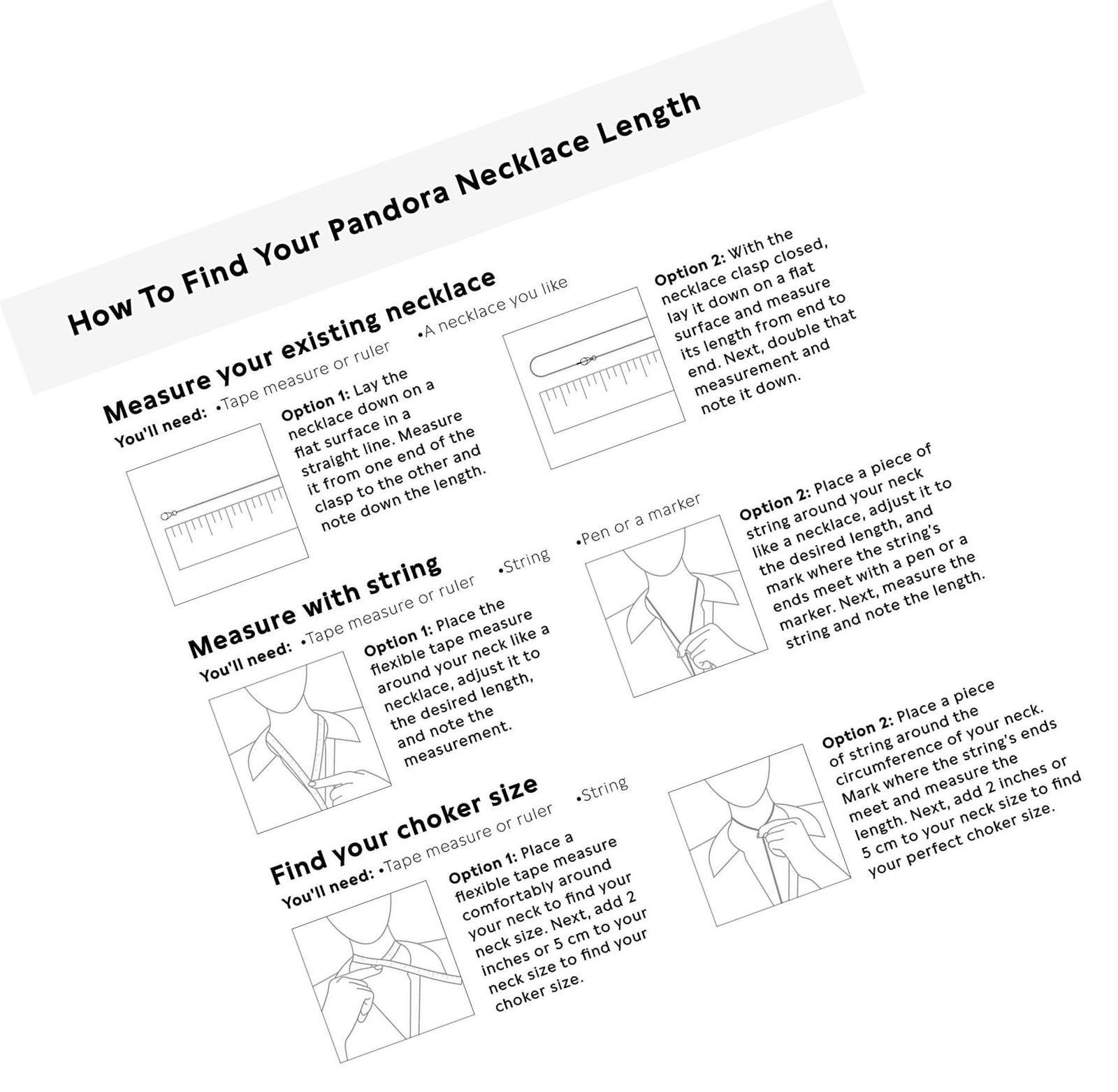 How To Find Your Pandora Necklace Length

Measure your existing necklace

You'll need: •Tape measure or ruler •A necklace you like

Option 1: Lay the necklace down on a flat surface in a straight line. Measure it from one end of the clasp to the other and note down the length.

Option 2: With the necklace clasp closed, lay it down on a flat surface and measure its length from end to end. Next, double that measurement and note it down.

Measure with string

You'll need: •Tape measure or ruler •String •Pen or a marker

Option 1: Place the flexible tape measure around your neck like a necklace, adjust it to the desired length, and note the measurement.

Option 2: Place a piece of string around your neck like a necklace, adjust it to the desired length, and mark where the string's ends meet with a pen or a marker. Next, measure the string and note the length.

Find your choker size

You'll need: •Tape measure or ruler •String

Option 1: Place a flexible tape measure comfortably around your neck to find your neck size. Next, add 2 inches or 5 cm to your neck size to find your choker size.

Option 2: Place a piece of string around the circumference of your neck. Mark where the string's ends meet and measure the length. Next, add 2 inches or 5 cm to your neck size to find your perfect choker size.