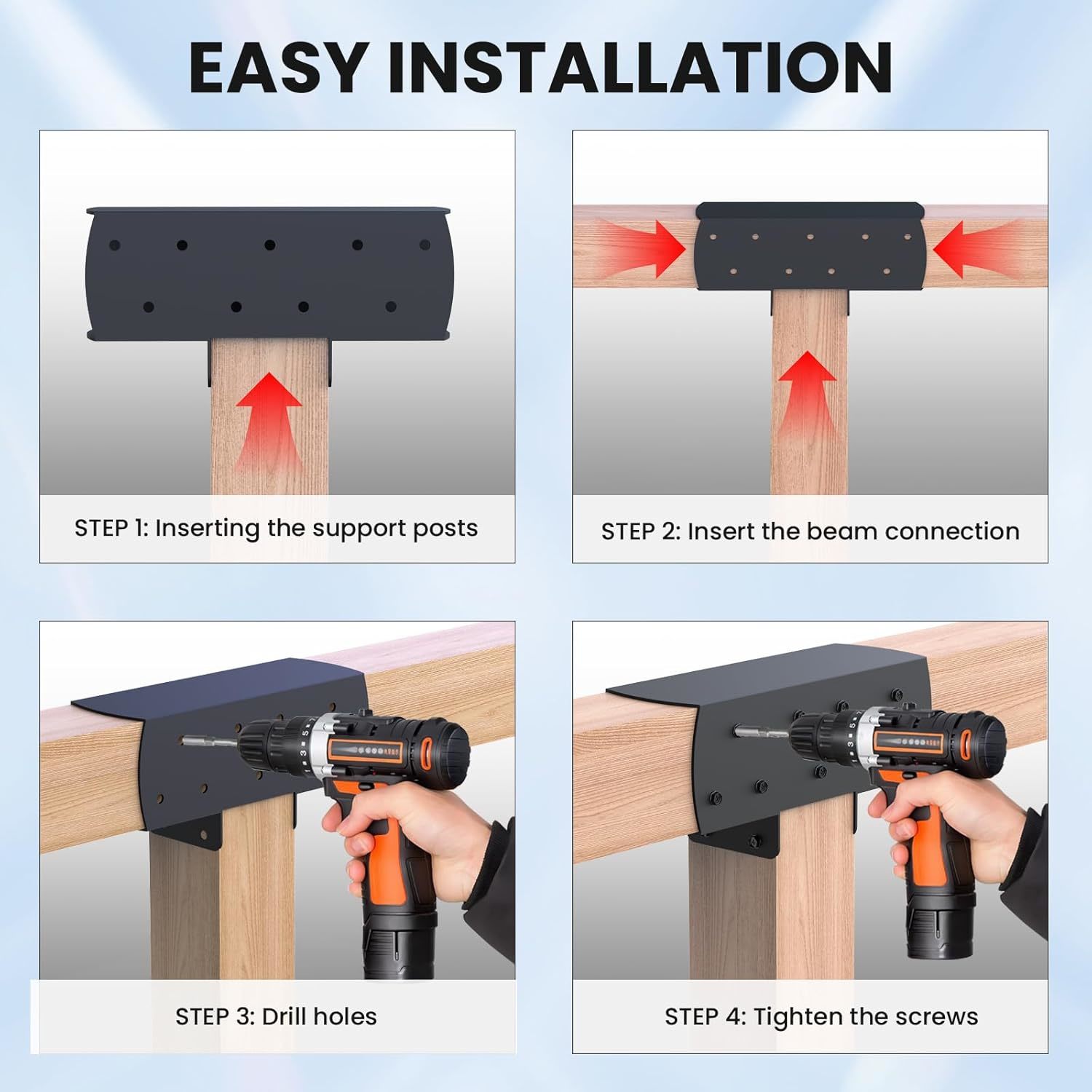 EASY INSTALLATION

STEP 1: Inserting the support posts

STEP 2: Insert the beam connection

STEP 3: Drill holes

STEP 4: Tighten the screws