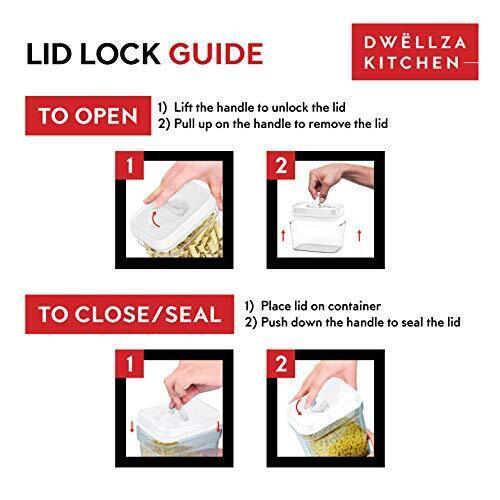 LID LOCK GUIDE

DWËLLZA KITCHEN

TO OPEN

1) Lift the handle to unlock the lid
2) Pull up on the handle to remove the lid

1

2

TO CLOSE/SEAL

1) Place lid on container
2) Push down the handle to seal the lid

1

2