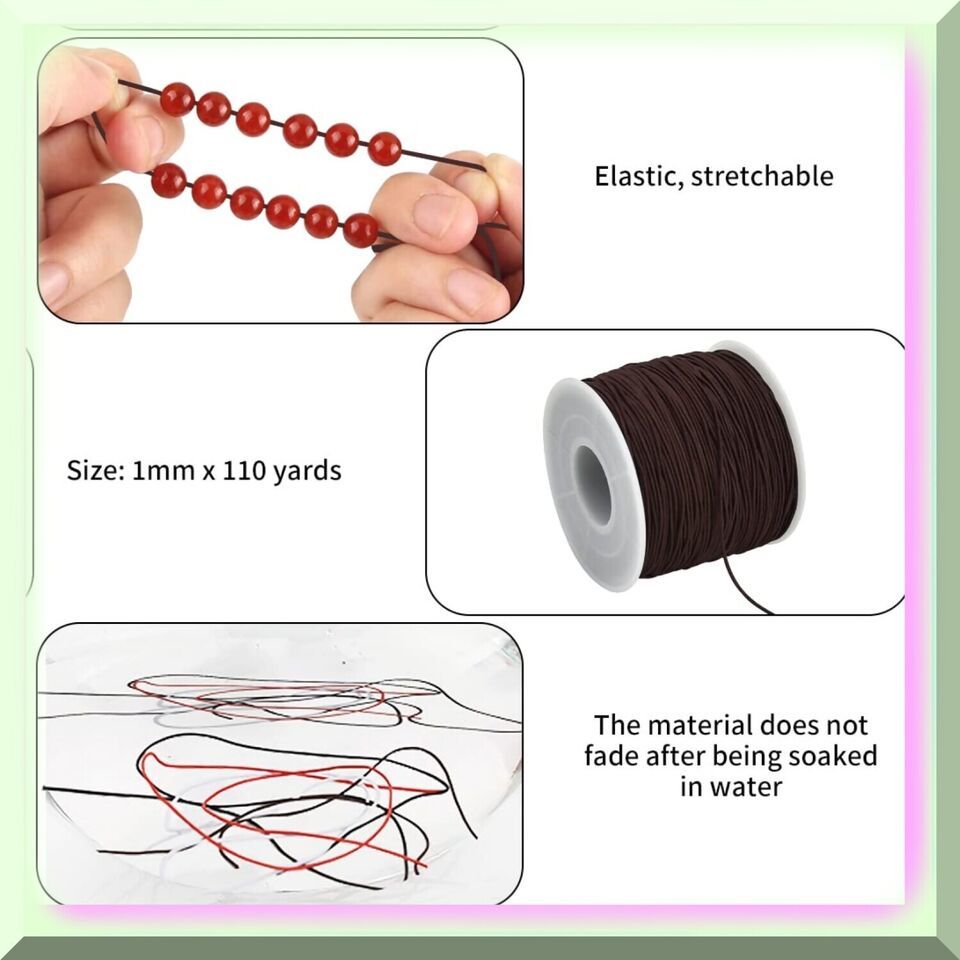 Elastic, stretchable

Size: 1mm x 110 yards

The material does not fade after being soaked in water