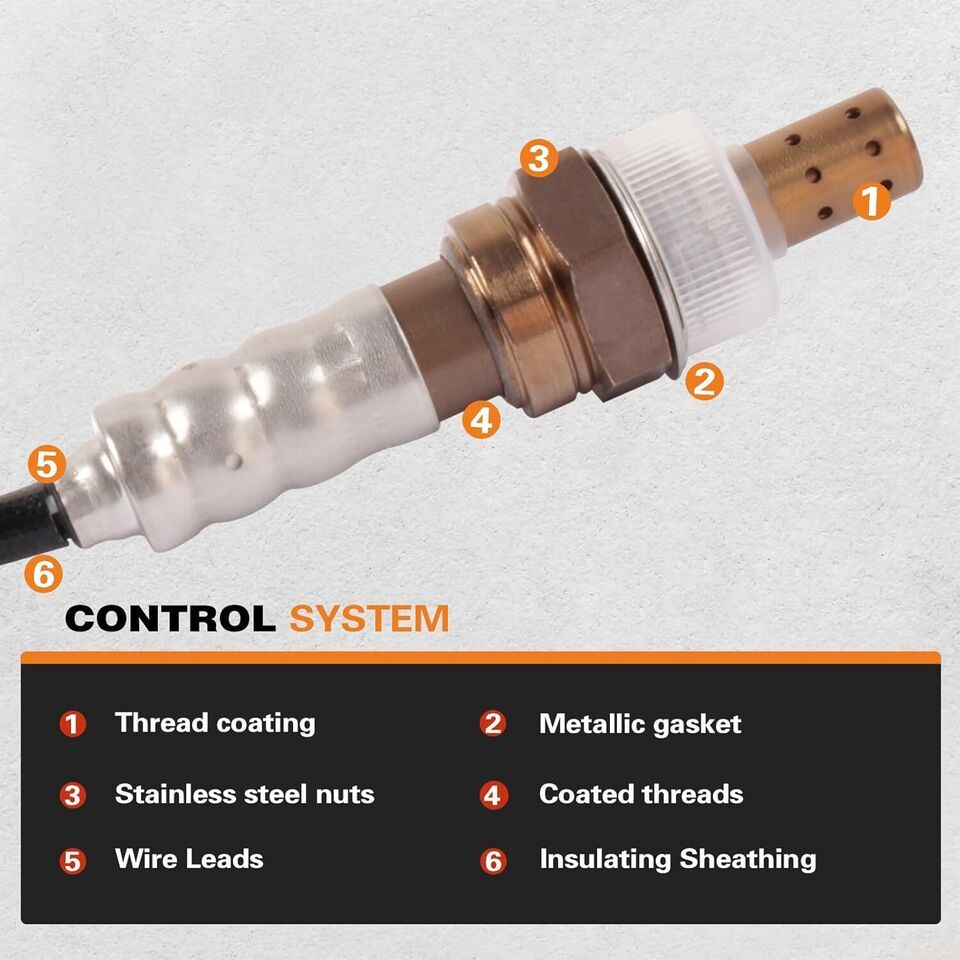 3
1
2
4
5
6

CONTROL SYSTEM

1 Thread coating

2 Metallic gasket

3 Stainless steel nuts

4 Coated threads

5 Wire Leads

6 Insulating Sheathing