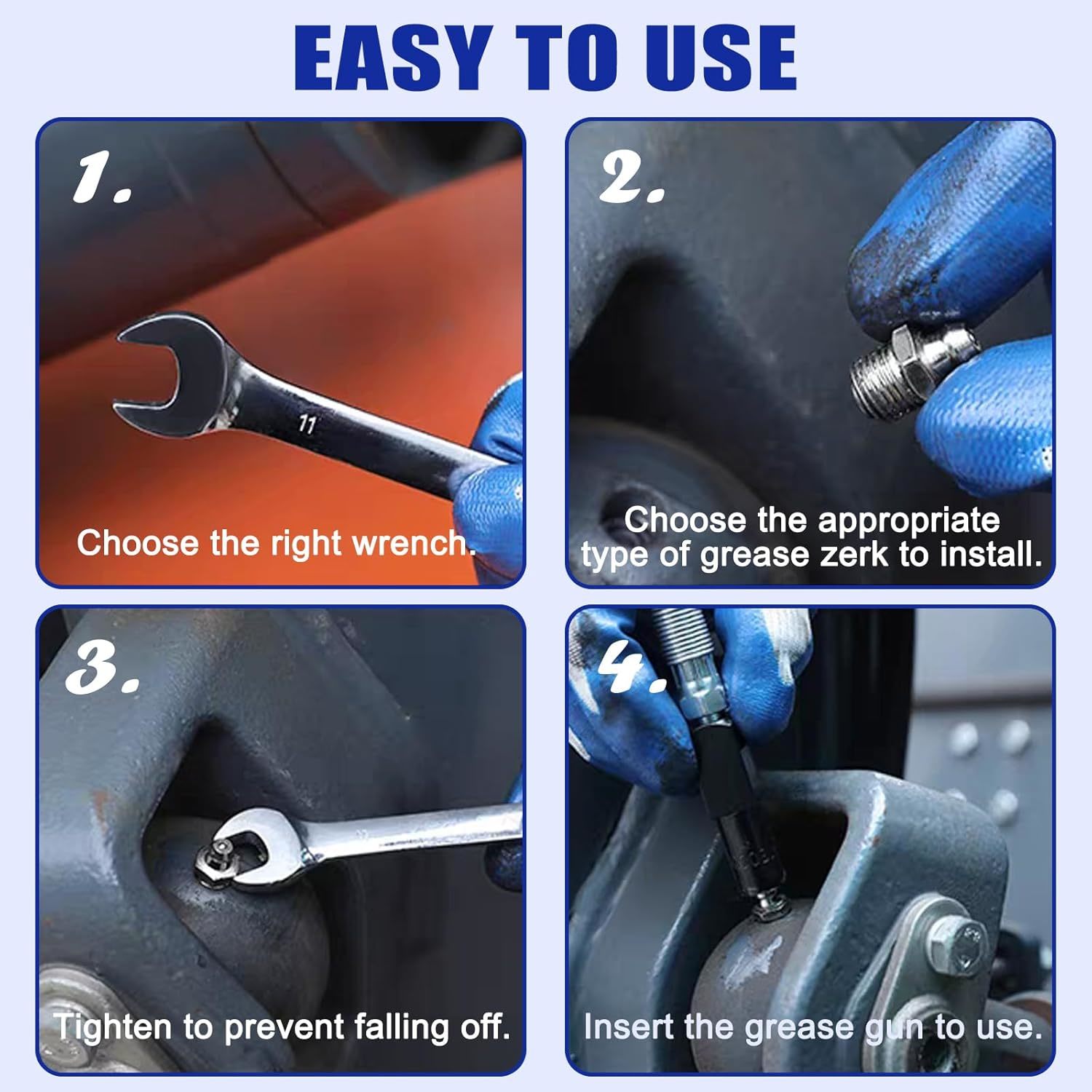 EASY TO USE

1.

11

Choose the right wrench.

2.

Choose the appropriate type of grease zerk to install.

3.

Tighten to prevent falling off.

4.

Insert the grease gun to use.