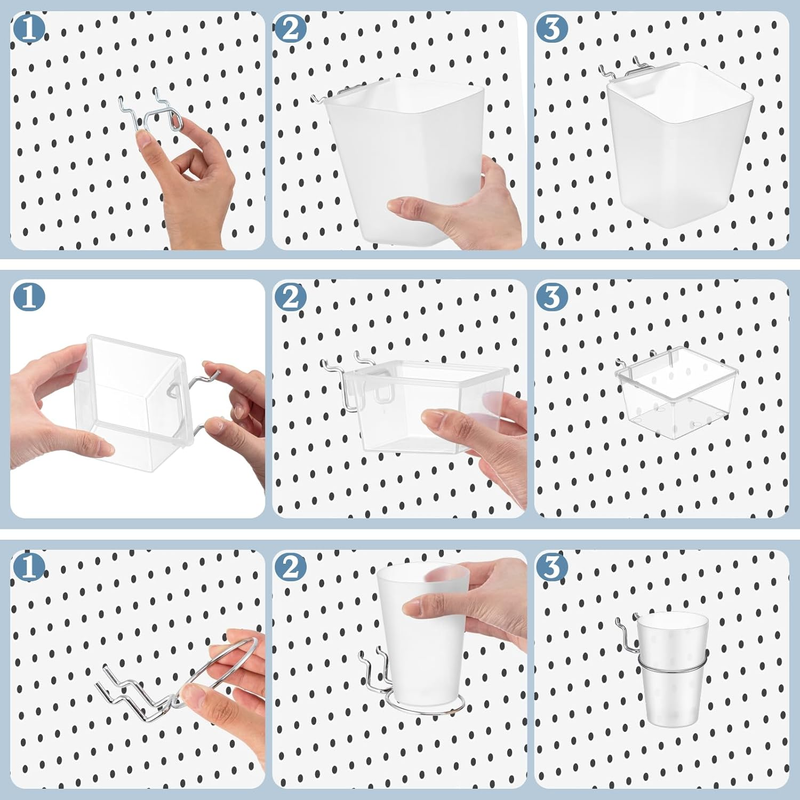 1

2

3

1

2

3

1

2

3