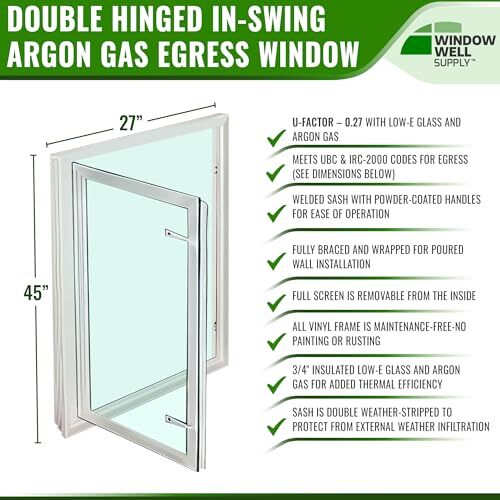 DOUBLE HINGED IN-SWING ARGON GAS EGRESS WINDOW

WINDOW WELL SUPPLY™

27”

45”

U-FACTOR – 0.27 WITH LOW-E GLASS AND ARGON GAS

MEETS UBC & IRC-2000 CODES FOR EGRESS (SEE DIMENSIONS BELOW)

WELDED SASH WITH POWDER-COATED HANDLES FOR EASE OF OPERATION

FULLY BRACED AND WRAPPED FOR POURED WALL INSTALLATION

FULL SCREEN IS REMOVABLE FROM THE INSIDE

ALL VINYL FRAME IS MAINTENANCE-FREE-NO PAINTING OR RUSTING

3/4" INSULATED LOW-E GLASS AND ARGON GAS FOR ADDED THERMAL EFFICIENCY

SASH IS DOUBLE WEATHER-STRIPPED TO PROTECT FROM EXTERNAL WEATHER INFILTRATION