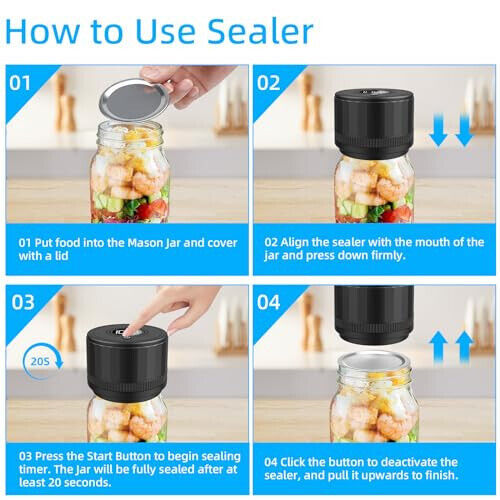 How to Use Sealer

01

01 Put food into the Mason Jar and cover with a lid

02

02 Align the sealer with the mouth of the jar and press down firmly.

03

20S

03 Press the Start Button to begin sealing timer. The Jar will be fully sealed after at least 20 seconds.

04

04 Click the button to deactivate the sealer, and pull it upwards to finish.