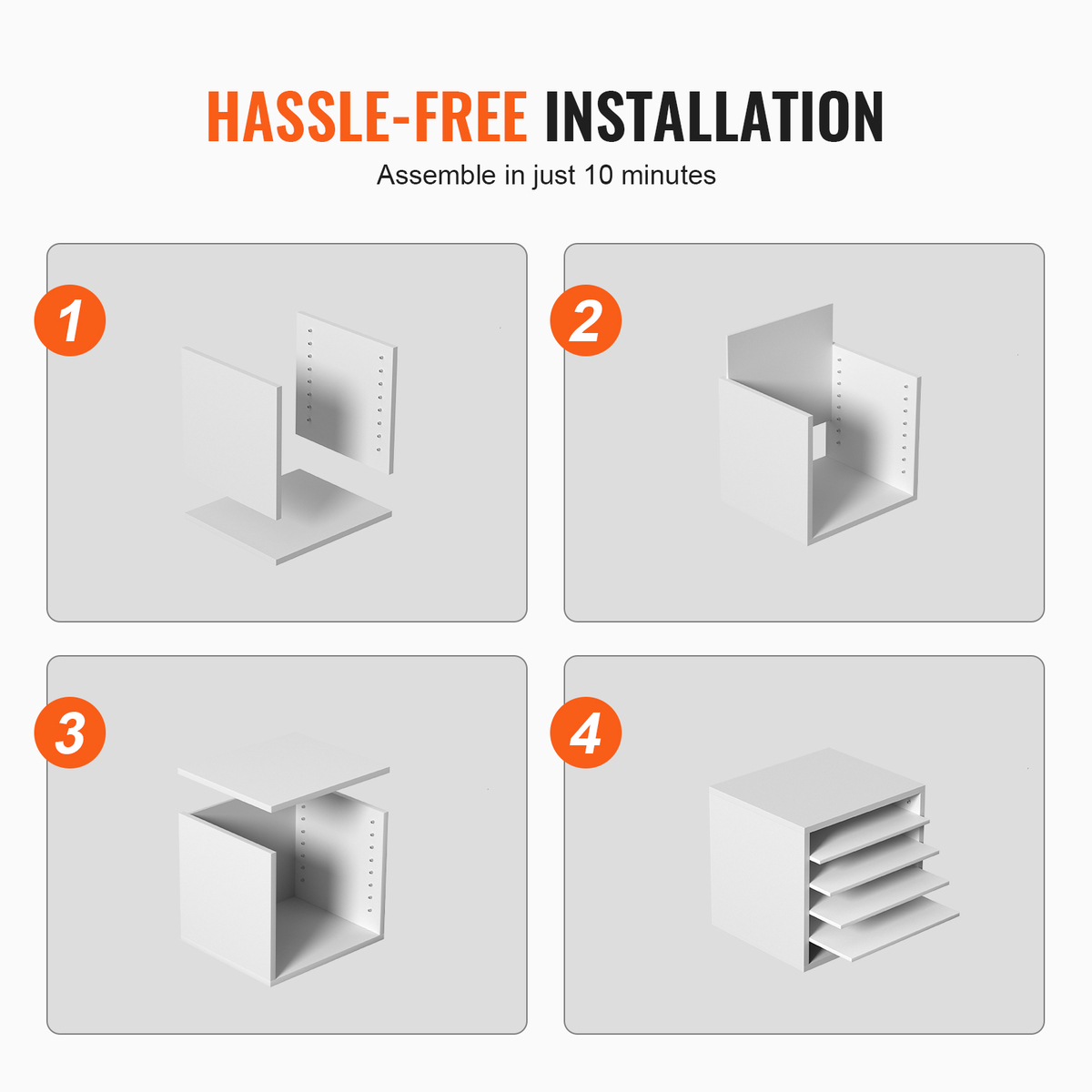 HASSLE-FREE INSTALLATION

Assemble in just 10 minutes

1

2

3

4