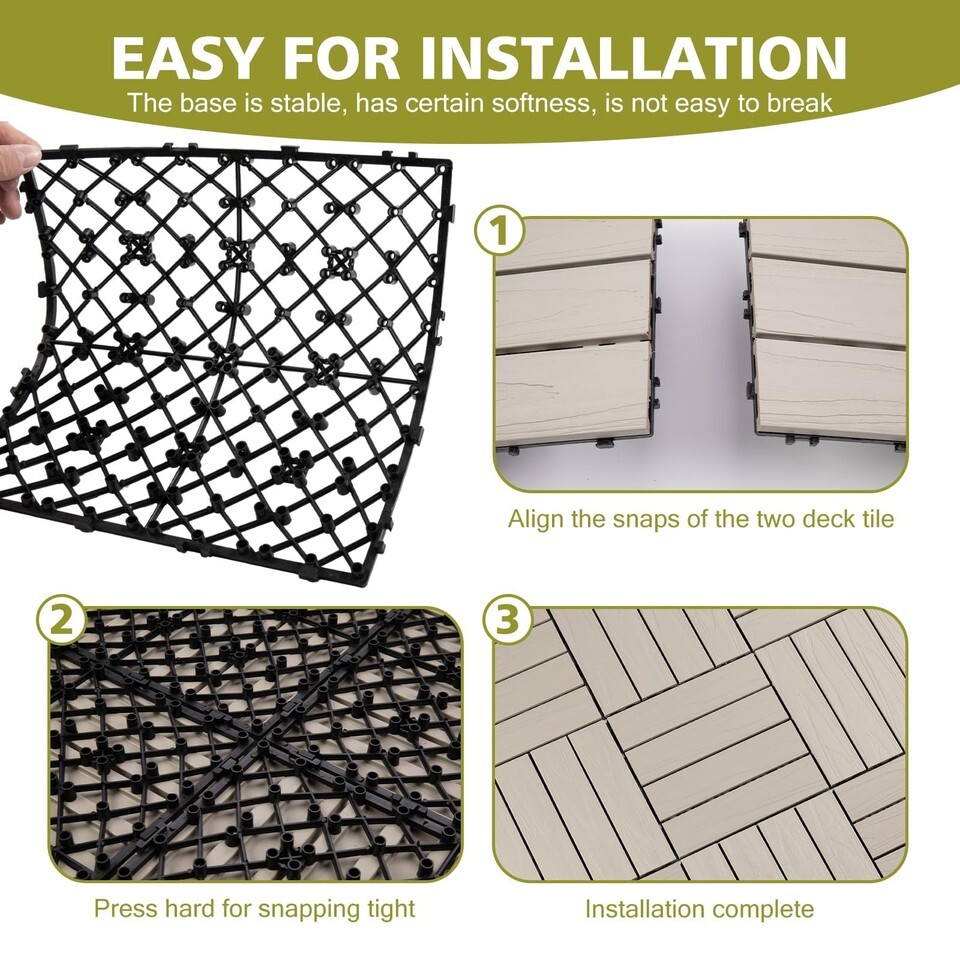 EASY FOR INSTALLATION
The base is stable, has certain softness, is not easy to break

1
Align the snaps of the two deck tile

2
Press hard for snapping tight

3
Installation complete