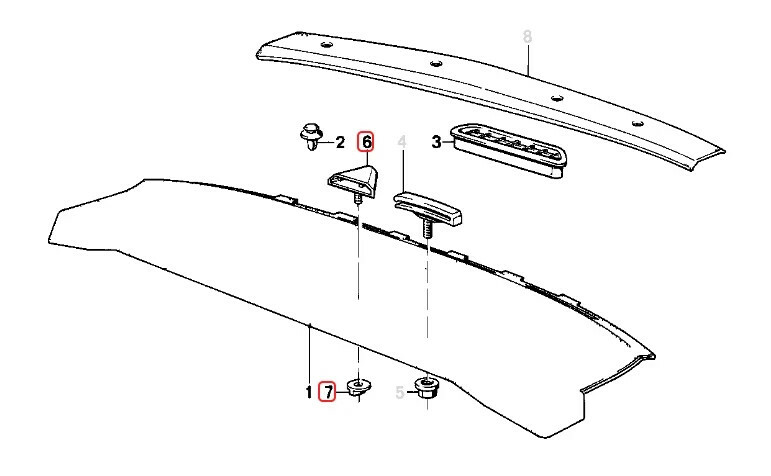 8
2
6
4
3
1
7
5