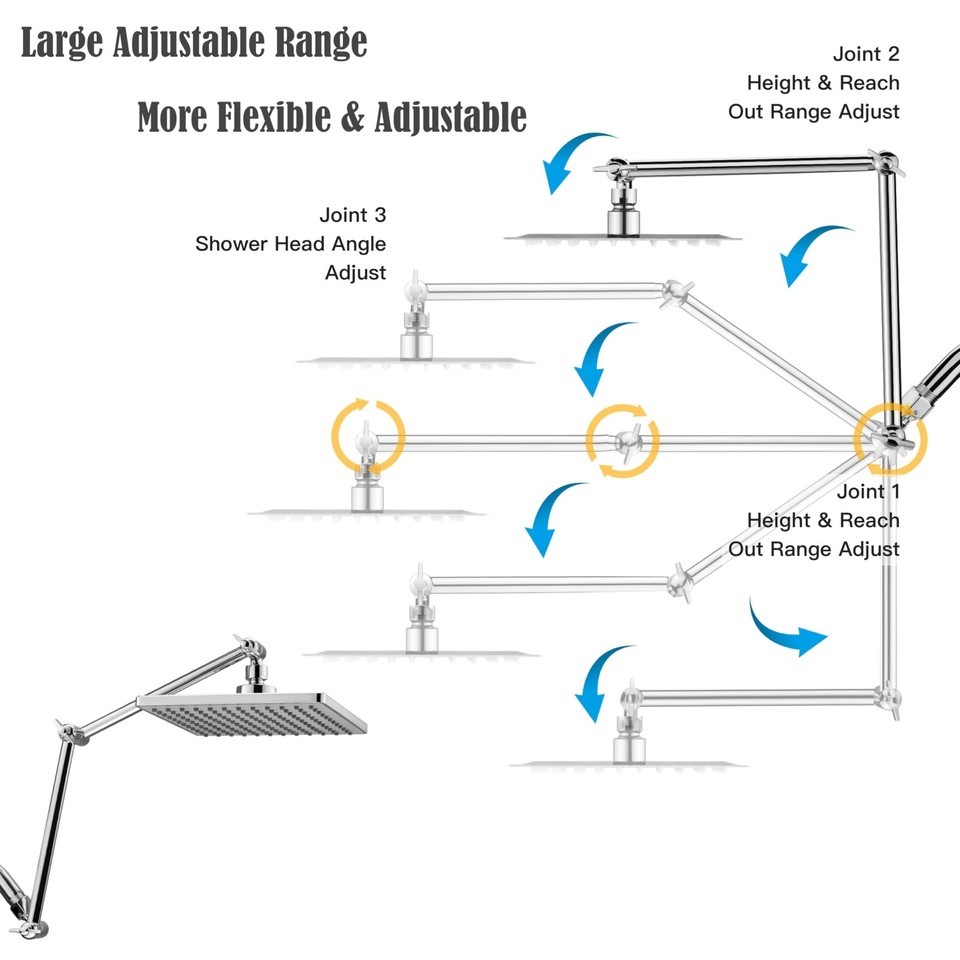 Large Adjustable Range

More Flexible & Adjustable

Joint 2
Height & Reach
Out Range Adjust

Joint 3
Shower Head Angle
Adjust

Joint 1
Height & Reach
Out Range Adjust