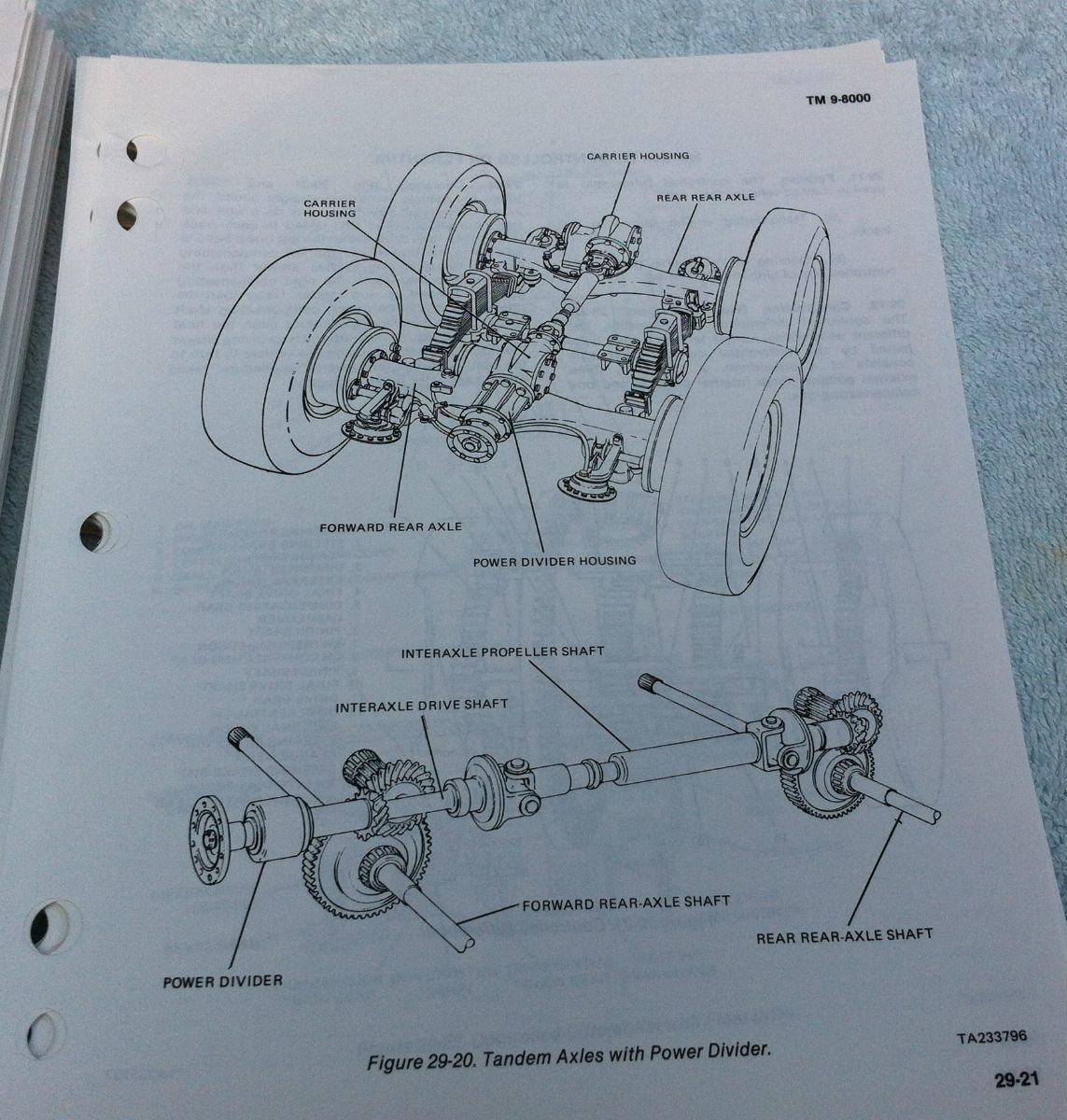 TM 9-8000

CARRIER HOUSING

CARRIER HOUSING

REAR REAR AXLE

FORWARD REAR AXLE

POWER DIVIDER HOUSING

INTERAXLE PROPELLER SHAFT

INTERAXLE DRIVE SHAFT

FORWARD REAR-AXLE SHAFT

REAR REAR-AXLE SHAFT

POWER DIVIDER

TA233796

Figure 29-20. Tandem Axles with Power Divider.

29-21