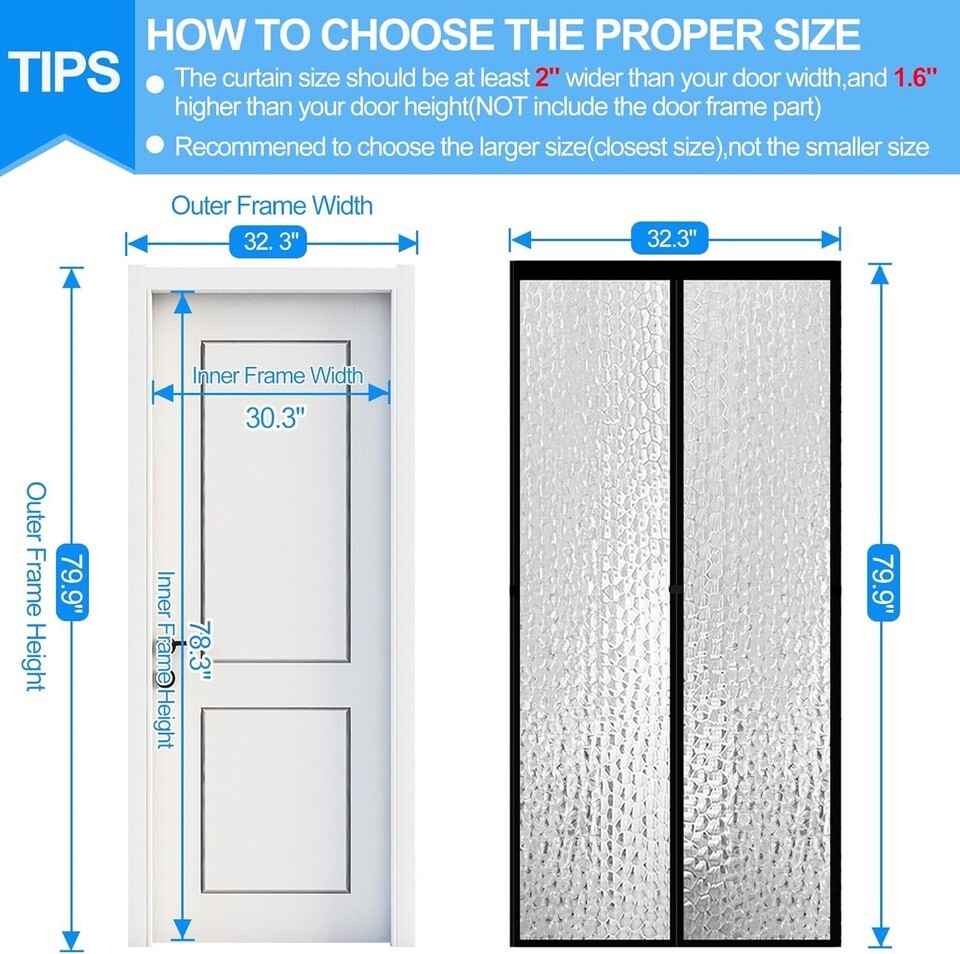 TIPS

HOW TO CHOOSE THE PROPER SIZE

The curtain size should be at least 2'' wider than your door width,and 1.6'' higher than your door height(NOT include the door frame part)

Recommened to choose the larger size(closest size),not the smaller size

Outer Frame Width

32. 3"

Inner Frame Width

30.3"

Outer Frame Height

79.9"

Inner Frame Height

78.3"

32.3"

79.9"