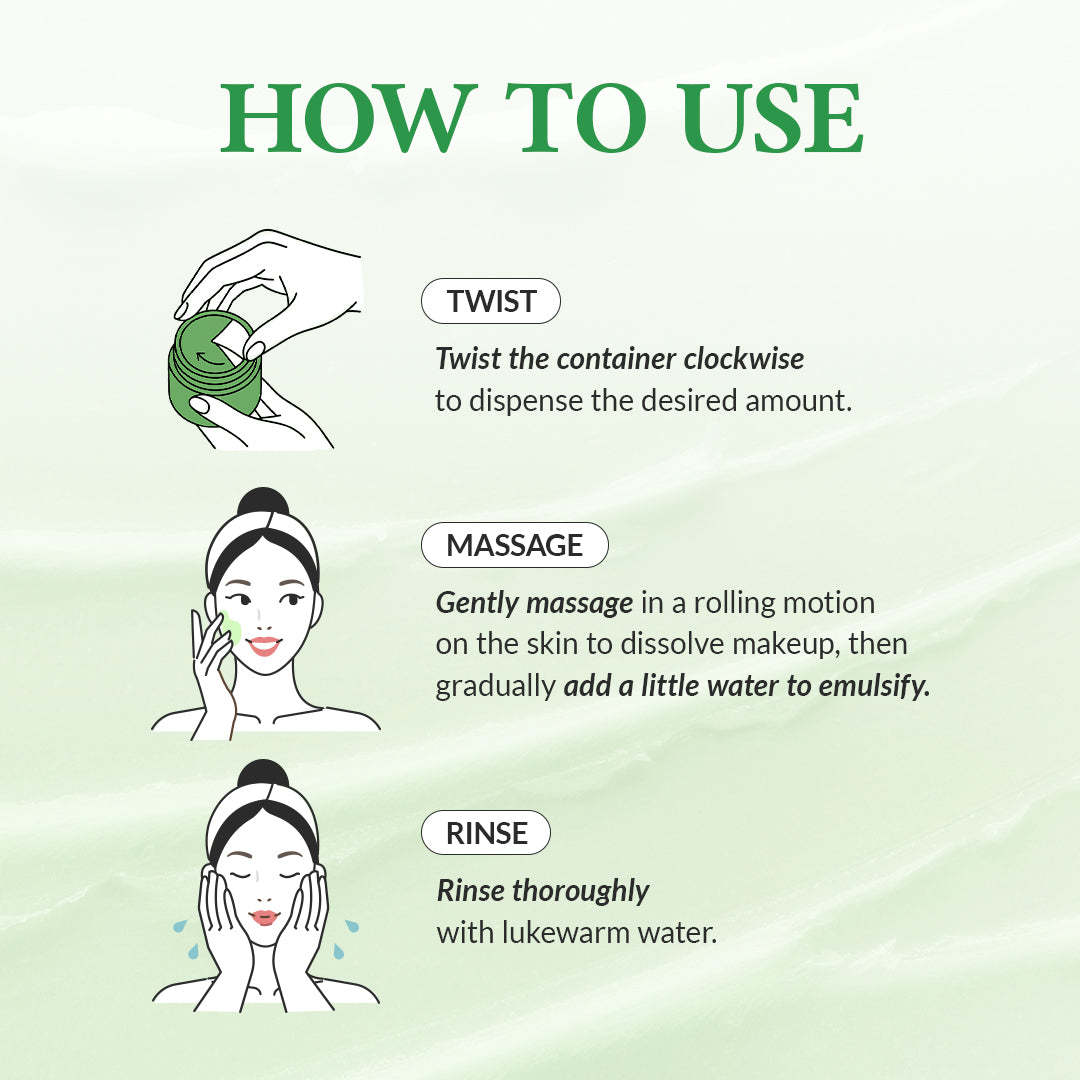 HOW TO USE

TWIST

Twist the container clockwise to dispense the desired amount.

MASSAGE

Gently massage in a rolling motion on the skin to dissolve makeup, then gradually add a little water to emulsify.

RINSE

Rinse thoroughly with lukewarm water.