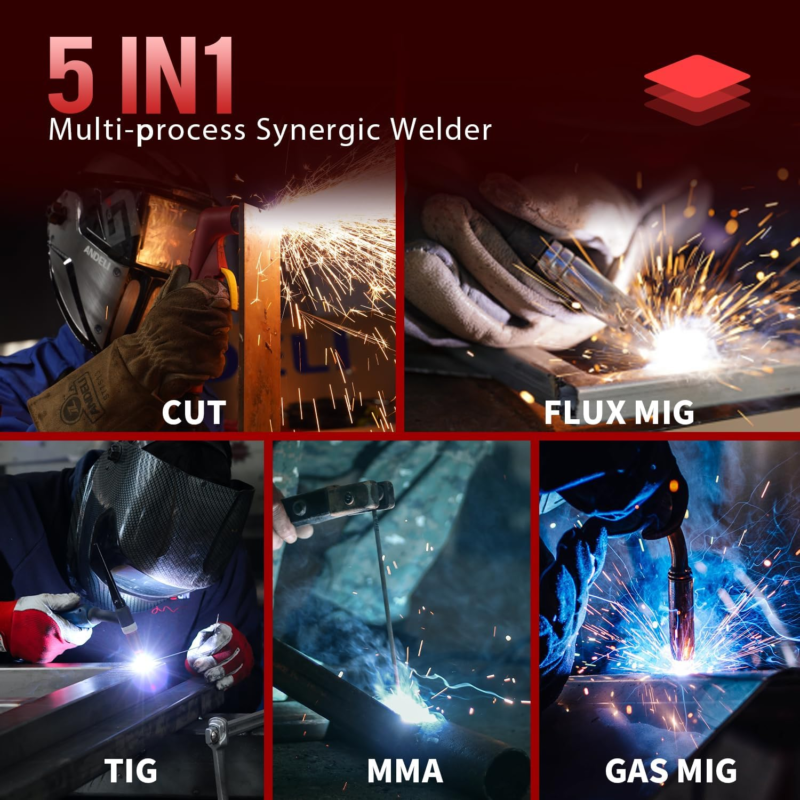 5 IN1
Multi-process Synergic Welder

ANDELI

CUT

FLUX MIG

TIG

MMA

GAS MIG