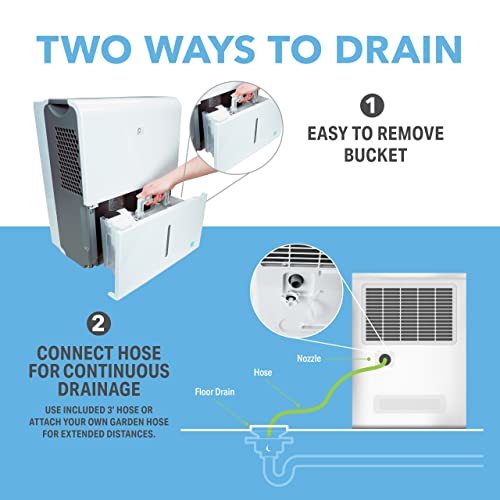 TWO WAYS TO DRAIN

1
EASY TO REMOVE BUCKET

2
CONNECT HOSE FOR CONTINUOUS DRAINAGE

USE INCLUDED 3' HOSE OR ATTACH YOUR OWN GARDEN HOSE FOR EXTENDED DISTANCES.

Nozzle
Hose
Floor Drain