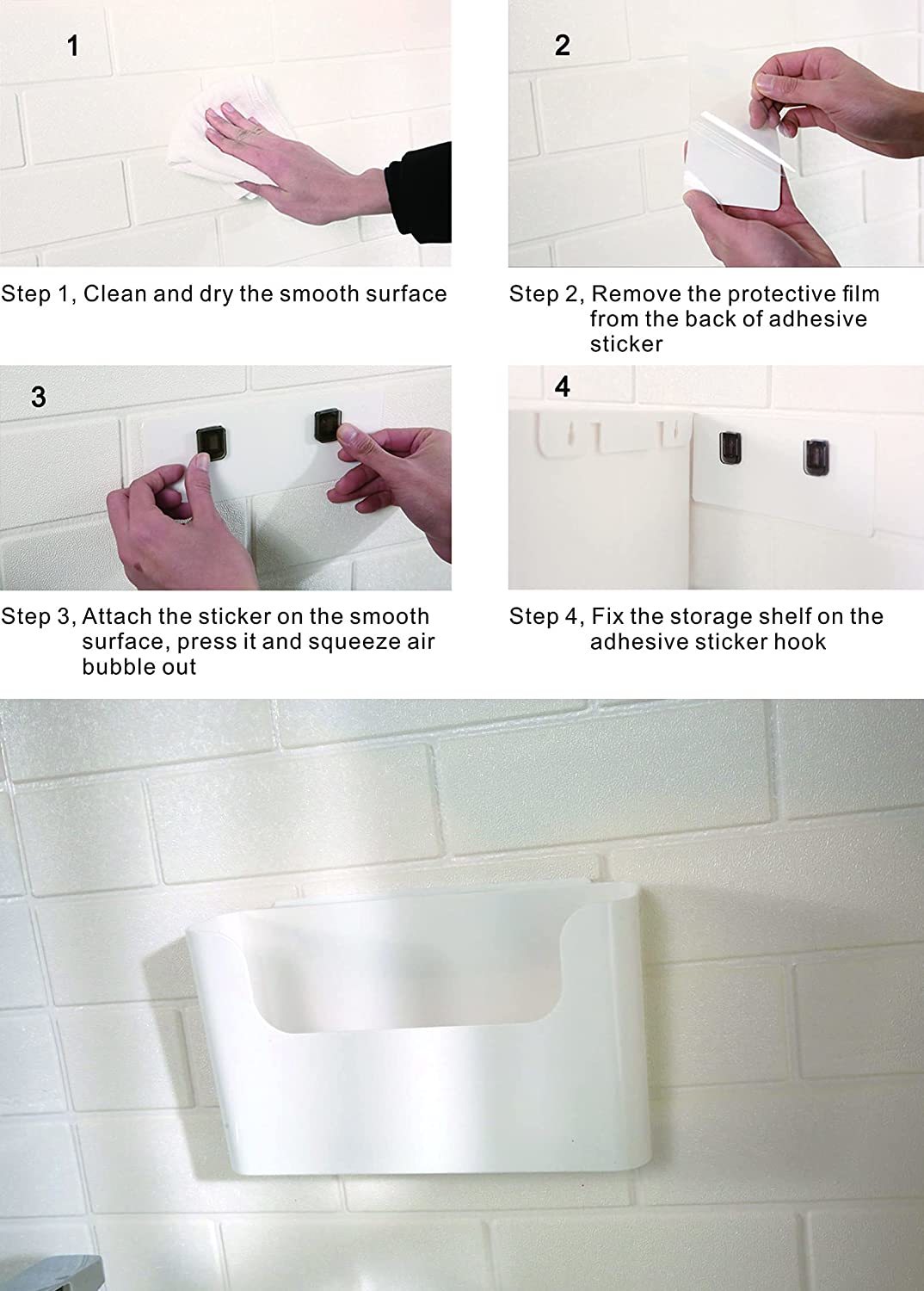 1

Step 1, Clean and dry the smooth surface

2

Step 2, Remove the protective film from the back of adhesive sticker

3

Step 3, Attach the sticker on the smooth surface, press it and squeeze air bubble out

4

Step 4, Fix the storage shelf on the adhesive sticker hook