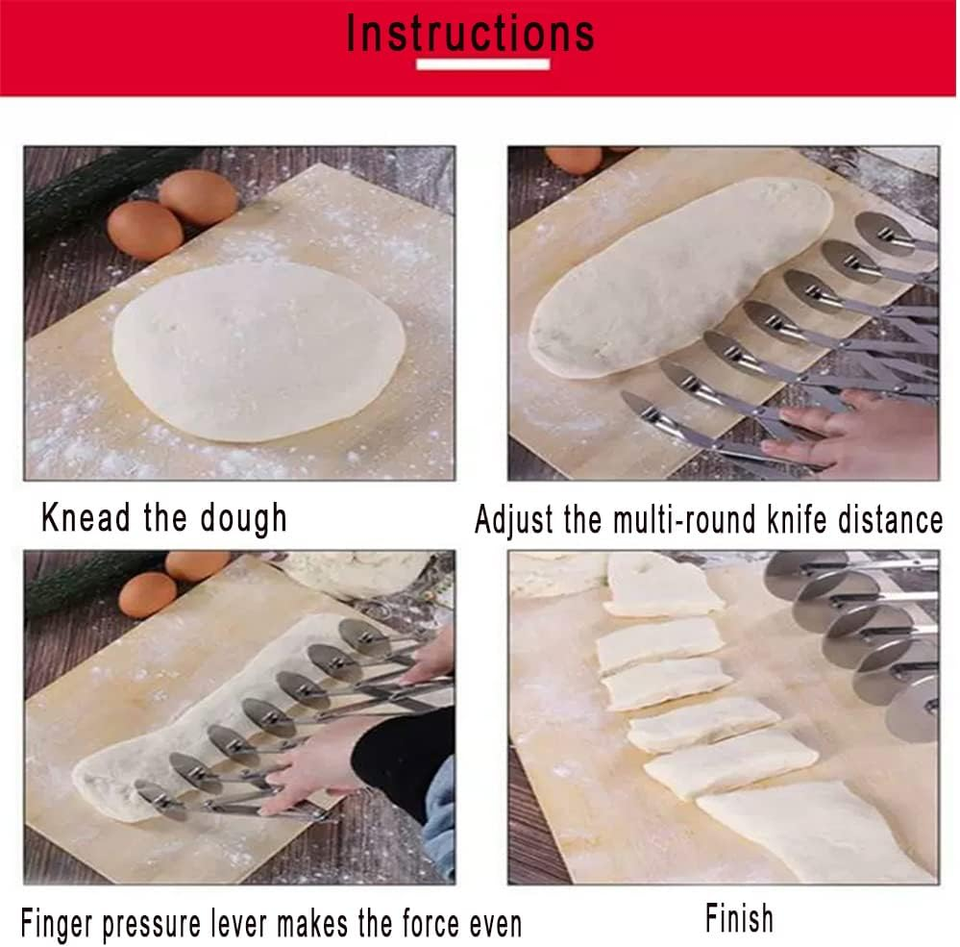 Instructions

Knead the dough

Adjust the multi-round knife distance

Finger pressure lever makes the force even

Finish