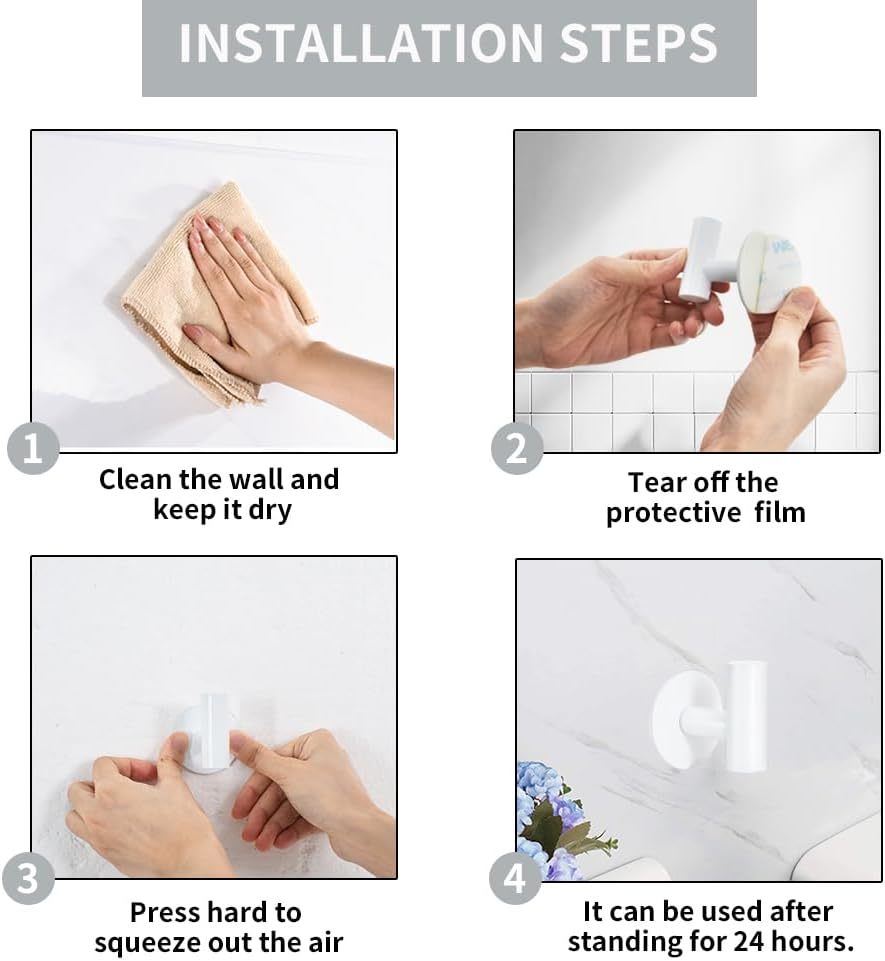 INSTALLATION STEPS

1
Clean the wall and keep it dry

2
Tear off the protective film

3
Press hard to squeeze out the air

4
It can be used after standing for 24 hours.