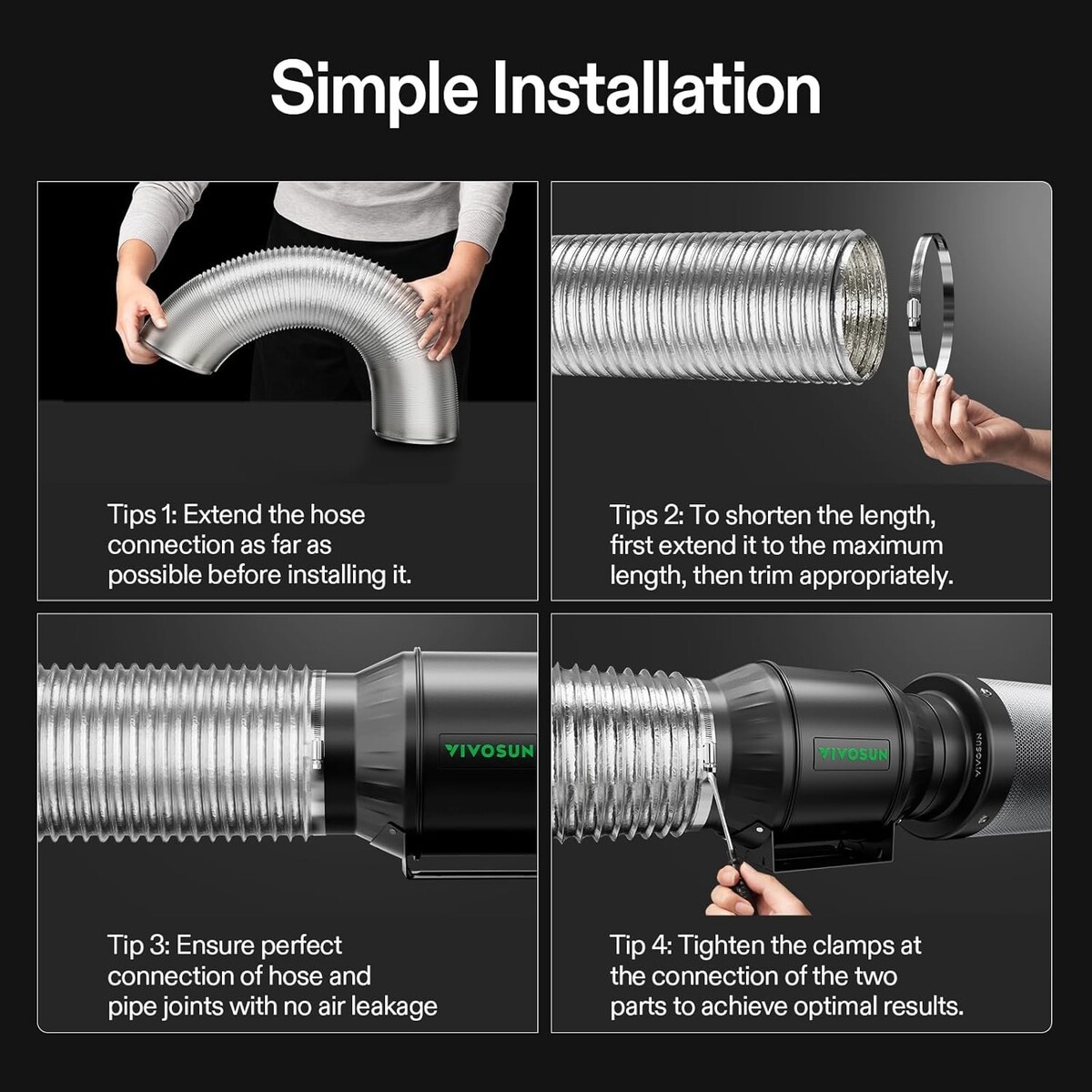 Simple Installation

Tips 1: Extend the hose connection as far as possible before installing it.

Tips 2: To shorten the length, first extend it to the maximum length, then trim appropriately.

VIVOSUN

Tip 3: Ensure perfect connection of hose and pipe joints with no air leakage

VIVOSUN

VIVOSUN

Tip 4: Tighten the clamps at the connection of the two parts to achieve optimal results.