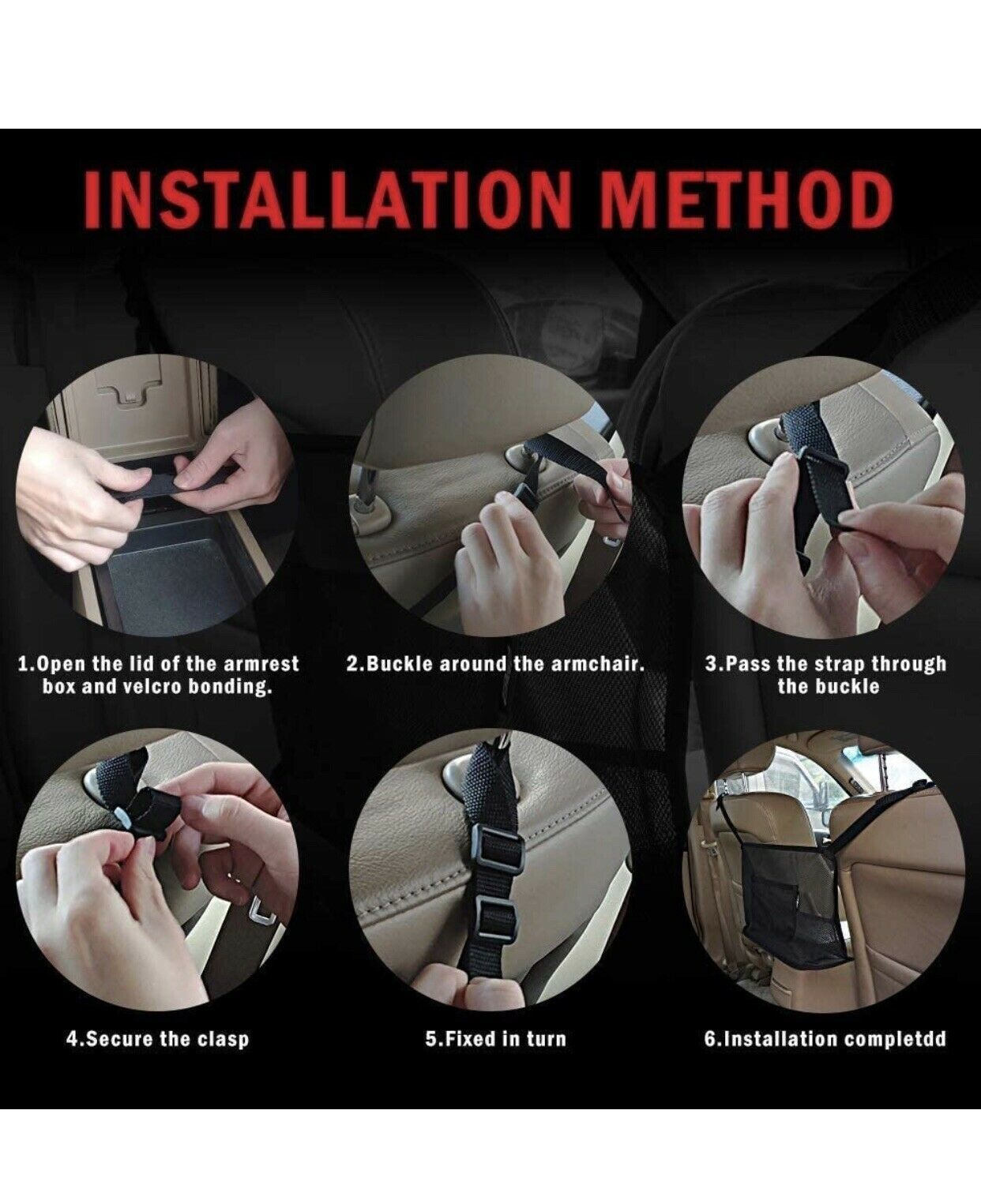 INSTALLATION METHOD

1.Open the lid of the armrest box and velcro bonding.

2.Buckle around the armchair.

3.Pass the strap through the buckle

4.Secure the clasp

5.Fixed in turn

6.Installation completdd