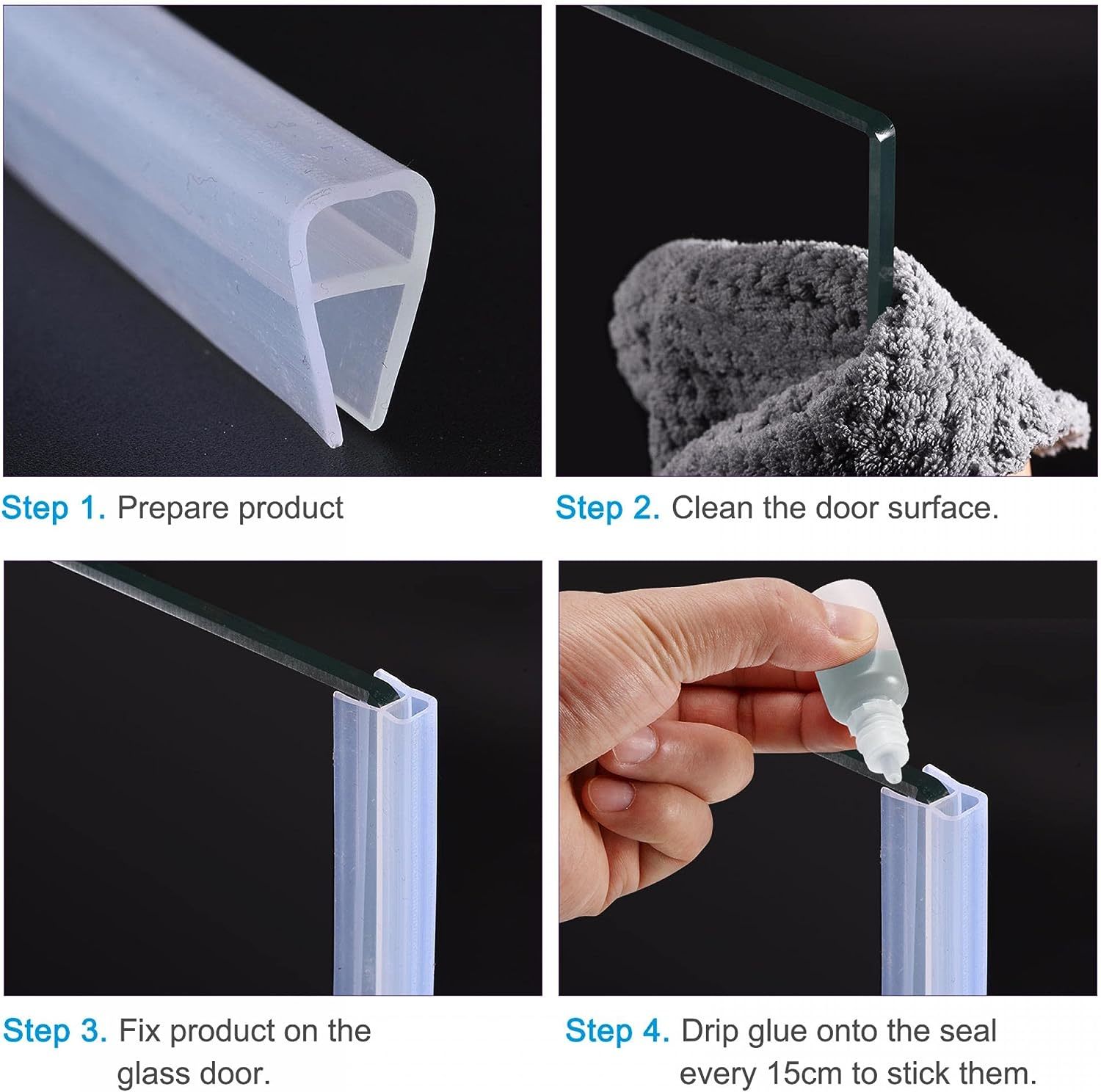 Step 1. Prepare product

Step 2. Clean the door surface.

Step 3. Fix product on the glass door.

Step 4. Drip glue onto the seal every 15cm to stick them.