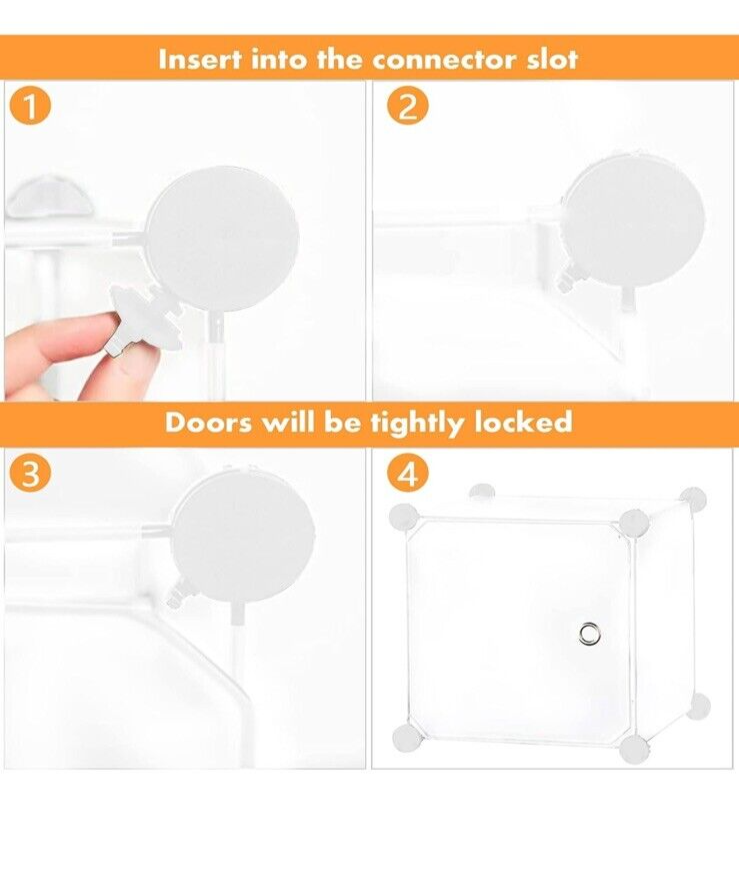 Insert into the connector slot

1

2

Doors will be tightly locked

3

4